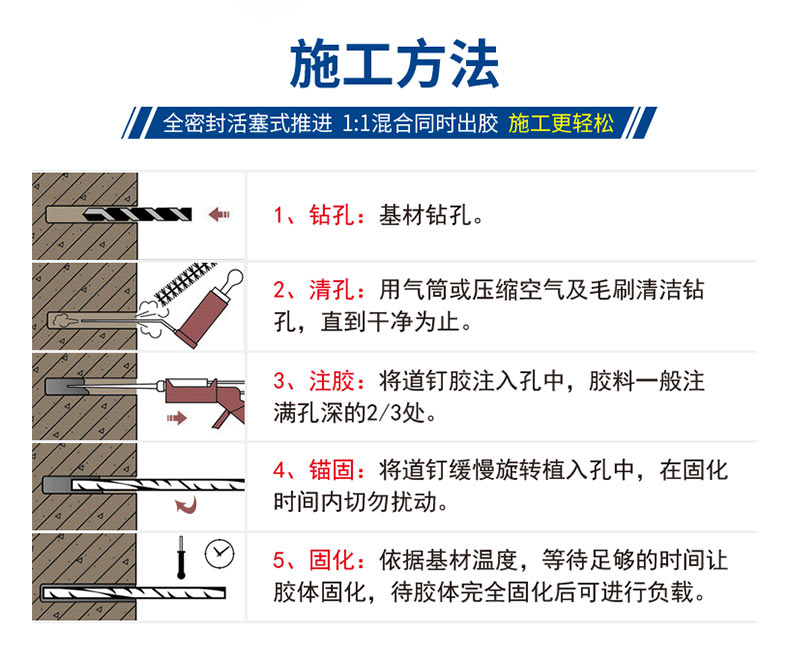 施工方法

全密封活塞式推进 1:1混合同时出胶 施工更轻松

1、钻孔：基材钻孔。

2、清孔：用气筒或压缩空气及毛刷清洁钻孔，直到干净为止。

3、注胶：将道钉胶注入孔中，胶料一般注满孔深的2/3处。

4、锚固：将道钉缓慢旋转植入孔中，在固化时间内切勿扰动。

5、固化：依据基材温度，等待足够的时间让胶体固化，待胶体完全固化后可进行负载。