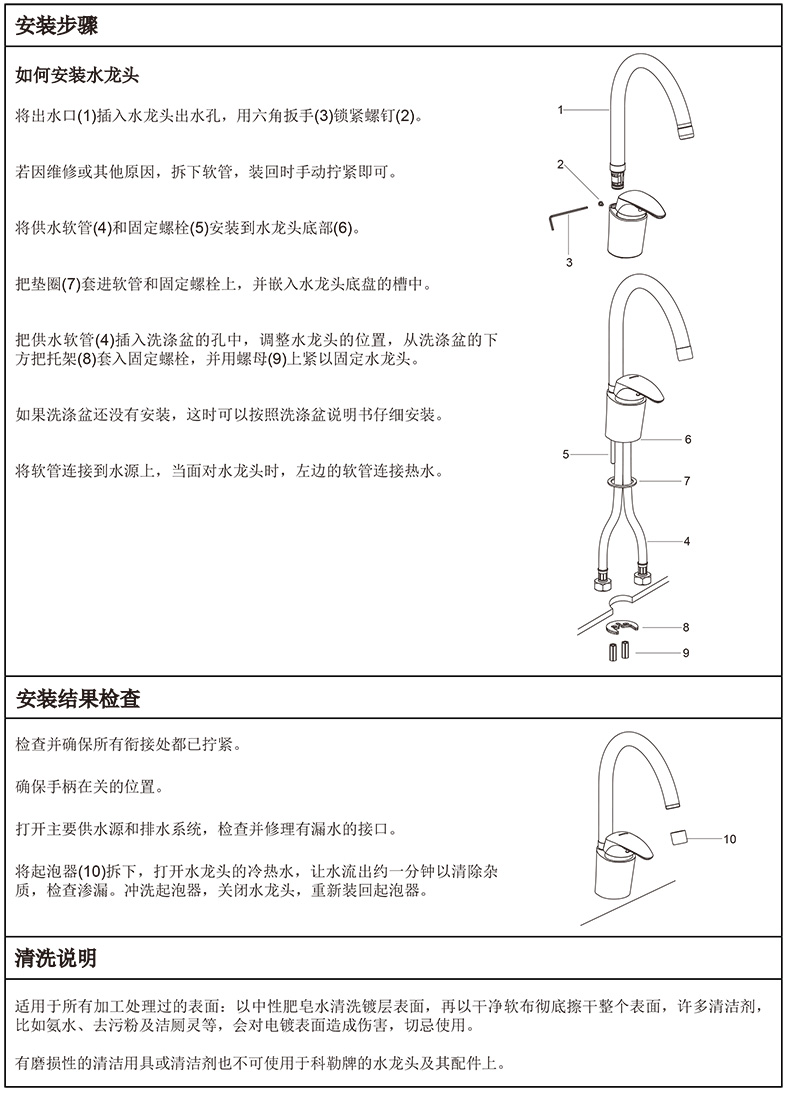 安装步骤

如何安装水龙头

将出水口(1)插入水龙头出水孔，用六角扳手(3)锁紧螺钉(2)。

若因维修或其他原因，拆下软管，装回时手动拧紧即可。

将供水软管(4)和固定螺栓(5)安装到水龙头底部(6)。

把垫圈(7)套进软管和固定螺栓上，并嵌入水龙头底盘的槽中。

把供水软管(4)插入洗涤盆的孔中，调整水龙头的位置，从洗涤盆的下方把托架(8)套入固定螺栓，并用螺母(9)上紧以固定水龙头。

如果洗涤盆还没有安装，这时可以按照洗涤盆说明书仔细安装。

将软管连接到水源上，当面对水龙头时，左边的软管连接热水。

1
2
3
5
6
7
4
8
9

安装结果检查

检查并确保所有衔接处都已拧紧。

确保手柄在关的位置。

打开主要供水源和排水系统，检查并修理有漏水的接口。

将起泡器(10)拆下，打开水龙头的冷热水，让水流出约一分钟以清除杂质，检查渗漏。冲洗起泡器，关闭水龙头，重新装回起泡器。

10

清洗说明

适用于所有加工处理过的表面：以中性肥皂水清洗镀层表面，再以干净软布彻底擦干整个表面，许多清洁剂，比如氨水、去污粉及洁厕灵等，会对电镀表面造成伤害，切忌使用。

有磨损性的清洁用具或清洁剂也不可使用于科勒牌的水龙头及其配件上。