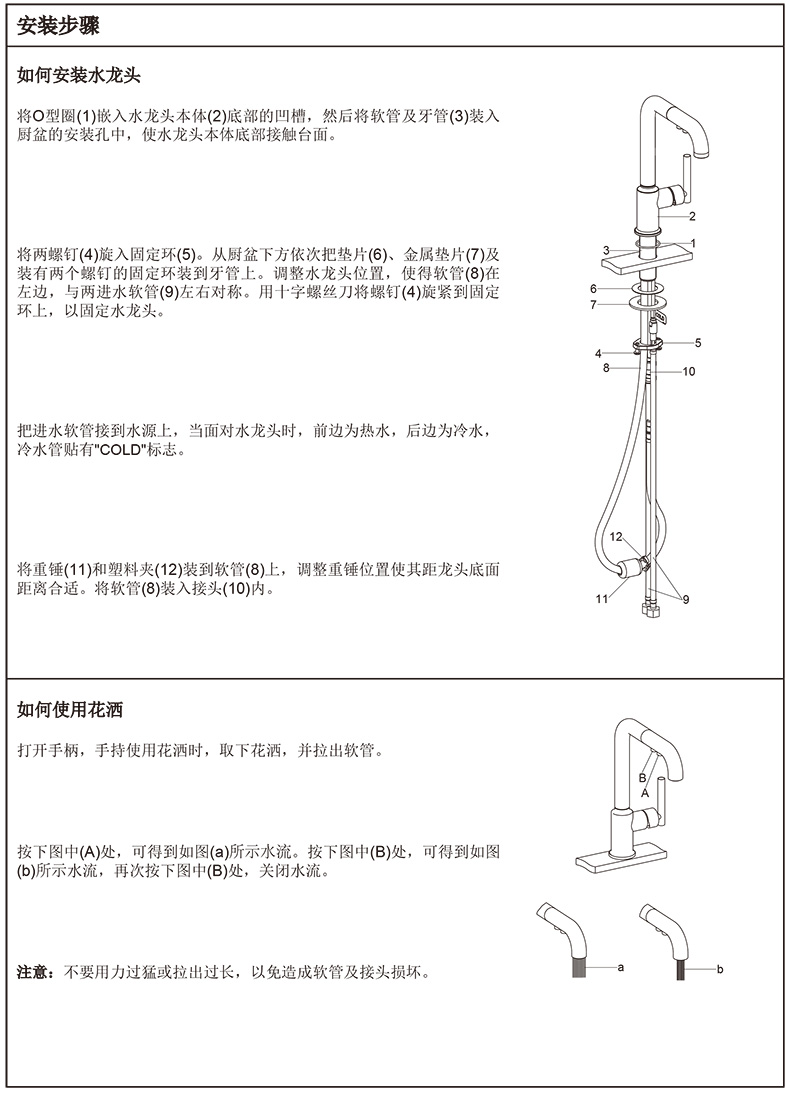 安装步骤

如何安装水龙头

将O型圈(1)嵌入水龙头本体(2)底部的凹槽，然后将软管及牙管(3)装入厨盆的安装孔中，使水龙头本体底部接触台面。

将两螺钉(4)旋入固定环(5)。从厨盆下方依次把垫片(6)、金属垫片(7)及装有两个螺钉的固定环装到牙管上。调整水龙头位置，使得软管(8)在左边，与两进水软管(9)左右对称。用十字螺丝刀将螺钉(4)旋紧到固定环上，以固定水龙头。

把进水软管接到水源上，当面对水龙头时，前边为热水，后边为冷水，冷水管贴有"COLD"标志。

将重锤(11)和塑料夹(12)装到软管(8)上，调整重锤位置使其距龙头底面距离合适。将软管(8)装入接头(10)内。

2
3
1
6
7
5
4
8
10
12
11
9

如何使用花洒

打开手柄，手持使用花洒时，取下花洒，并拉出软管。

按下图中(A)处，可得到如图(a)所示水流。按下图中(B)处，可得到如图(b)所示水流，再次按下图中(B)处，关闭水流。

注意：不要用力过猛或拉出过长，以免造成软管及接头损坏。

B
A
a
b