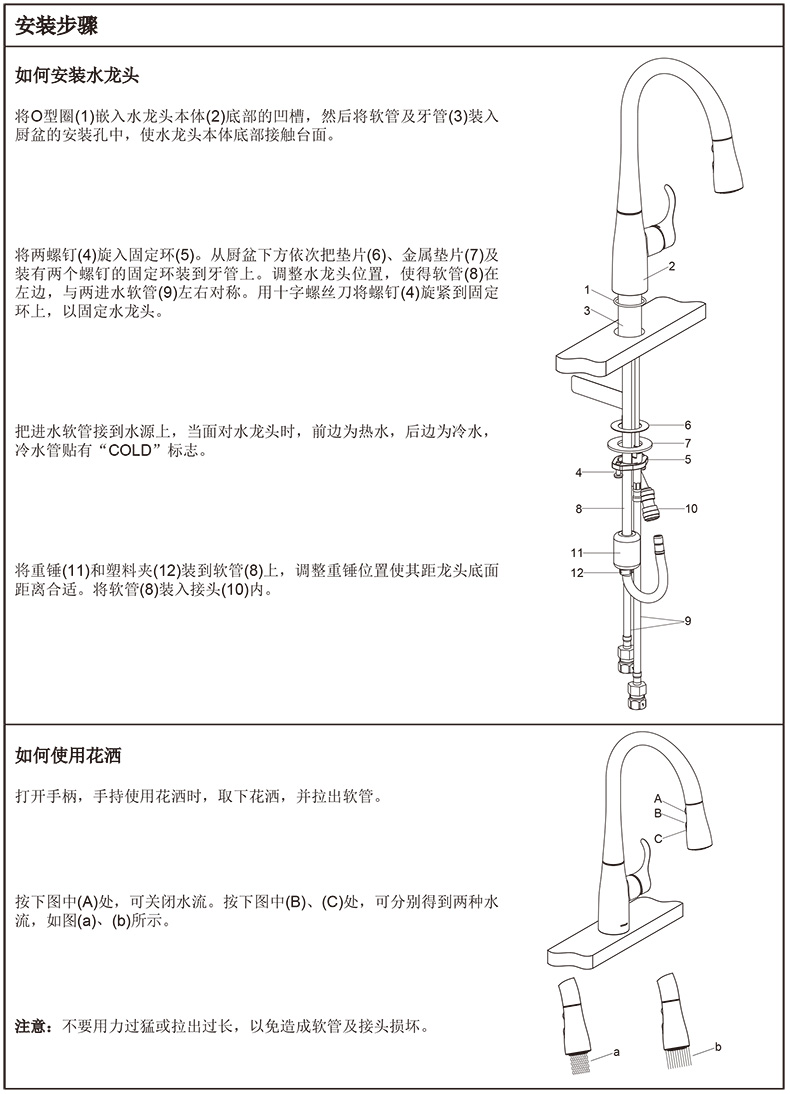 安装步骤

如何安装水龙头

将O型圈(1)嵌入水龙头本体(2)底部的凹槽，然后将软管及牙管(3)装入厨盆的安装孔中，使水龙头本体底部接触台面。

将两螺钉(4)旋入固定环(5)。从厨盆下方依次把垫片(6)、金属垫片(7)及装有两个螺钉的固定环装到牙管上。调整水龙头位置，使得软管(8)在左边，与两进水软管(9)左右对称。用十字螺丝刀将螺钉(4)旋紧到固定环上，以固定水龙头。

把进水软管接到水源上，当面对水龙头时，前边为热水，后边为冷水，冷水管贴有“COLD”标志。

将重锤(11)和塑料夹(12)装到软管(8)上，调整重锤位置使其距龙头底面距离合适。将软管(8)装入接头(10)内。

2
1
3
6
7
5
4
8
10
11
12
9

如何使用花洒

打开手柄，手持使用花洒时，取下花洒，并拉出软管。

按下图中(A)处，可关闭水流。按下图中(B)、(C)处，可分别得到两种水流，如图(a)、(b)所示。

注意：不要用力过猛或拉出过长，以免造成软管及接头损坏。

A
B
C
a
b