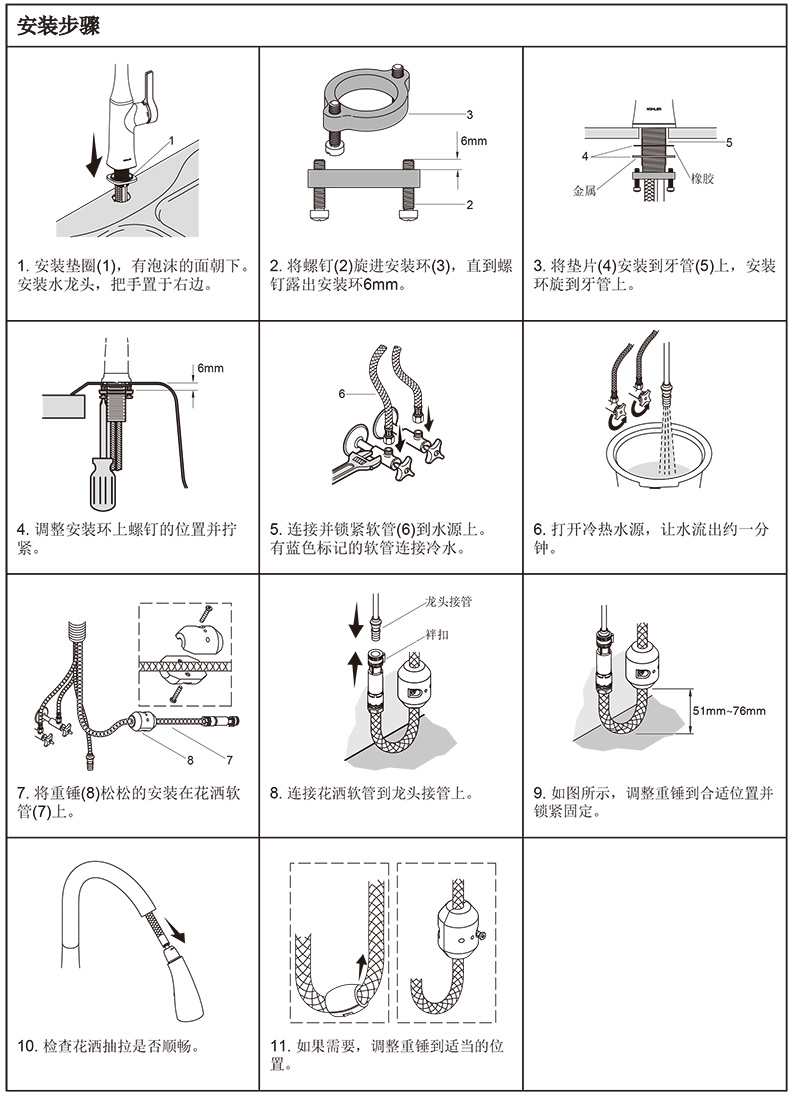 安装步骤

1

1. 安装垫圈(1)，有泡沫的面朝下。安装水龙头，把手置于右边。

3
6mm
2

2. 将螺钉(2)旋进安装环(3)，直到螺钉露出安装环6mm。

KOHLER
5
4
金属
橡胶

3. 将垫片(4)安装到牙管(5)上，安装环旋到牙管上。

6mm

4. 调整安装环上螺钉的位置并拧紧。

6

5. 连接并锁紧软管(6)到水源上。有蓝色标记的软管连接冷水。

6. 打开冷热水源，让水流出约一分钟。

8
7

7. 将重锤(8)松松的安装在花洒软管(7)上。

龙头接管
袢扣

8. 连接花洒软管到龙头接管上。

51mm~76mm

9. 如图所示，调整重锤到合适位置并锁紧固定。

10. 检查花洒抽拉是否顺畅。

11. 如果需要，调整重锤到适当的位置。