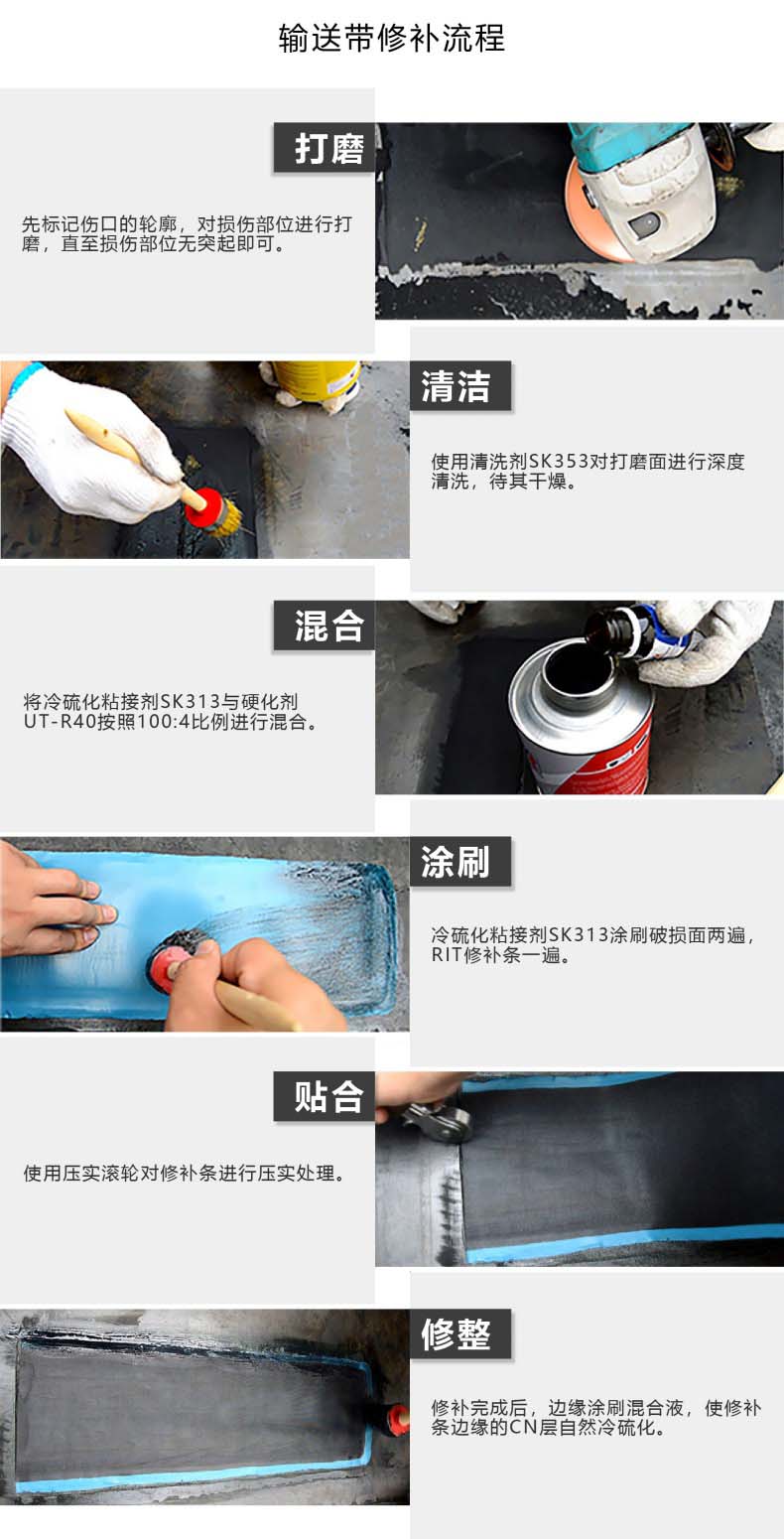 输送带修补流程

打磨

先标记伤口的轮廓，对损伤部位进行打磨，直至损伤部位无突起即可。

清洁

使用清洗剂SK353对打磨面进行深度清洗，待其干燥。

混合

将冷硫化粘接剂SK313与硬化剂UT-R40按照100:4比例进行混合。

涂刷

冷硫化粘接剂SK313涂刷破损面两遍，RIT修补条一遍。

贴合

使用压实滚轮对修补条进行压实处理。

修整

修补完成后，边缘涂刷混合液，使修补条边缘的CN层自然冷硫化。