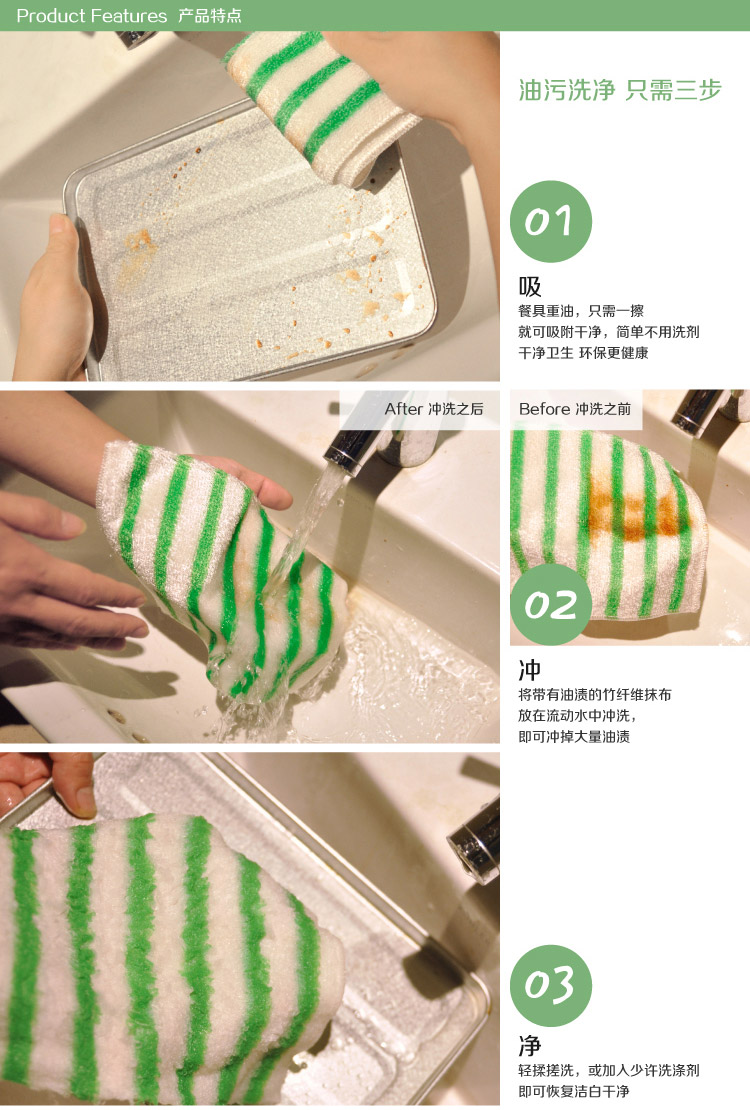 Product Features 产品特点

油污洗净 只需三步

01

吸
餐具重油，只需一擦
就可吸附干净，简单不用洗剂
干净卫生 环保更健康

After 冲洗之后

Before 冲洗之前

02

冲
将带有油渍的竹纤维抹布
放在流动水中冲洗，
即可冲掉大量油渍

03

净
轻揉搓洗，或加入少许洗涤剂
即可恢复洁白干净