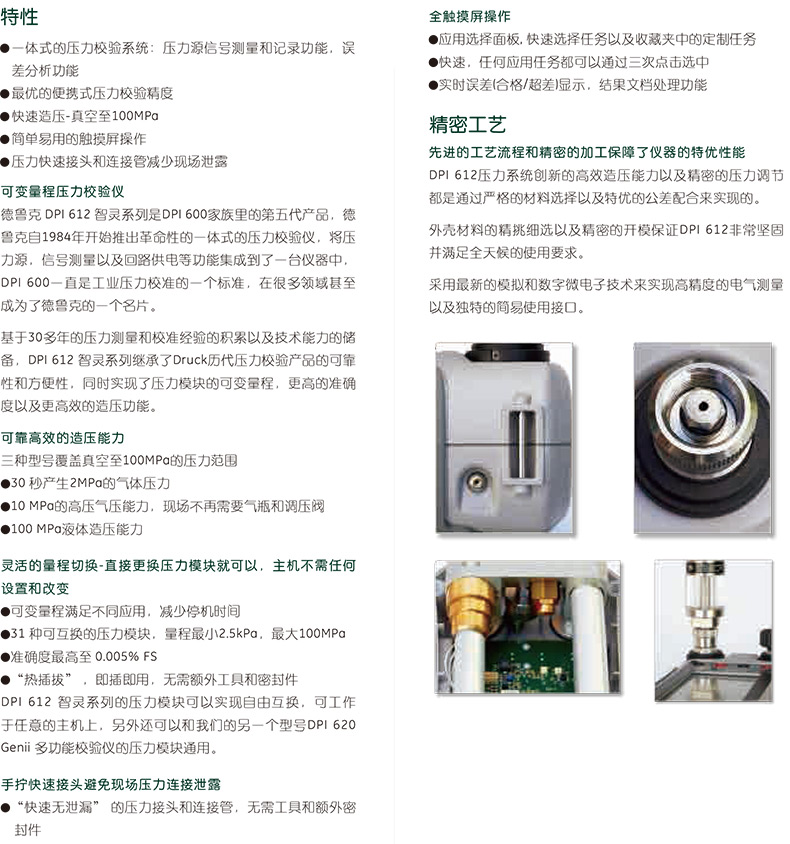 特性

●一体式的压力校验系统：压力源信号测量和记录功能，误差分析功能
●最优的便携式压力校验精度
●快速造压-真空至100MPa
●简单易用的触摸屏操作
●压力快速接头和连接管减少现场泄露

可变量程压力校验仪

德鲁克 DPI 612 智灵系列是DPI 600家族里的第五代产品，德鲁克自1984年开始推出革命性的一体式的压力校验仪，将压力源，信号测量以及回路供电等功能集成到了一台仪器中，DPI 600一直是工业压力校准的一个标准，在很多领域甚至成为了德鲁克的一个名片。

基于30多年的压力测量和校准经验的积累以及技术能力的储备，DPI 612 智灵系列继承了Druck历代压力校验产品的可靠性和方便性，同时实现了压力模块的可变量程，更高的准确度以及更高效的造压功能。

可靠高效的造压能力

三种型号覆盖真空至100MPa的压力范围
●30 秒产生2MPa的气体压力
●10 MPa的高压气压能力，现场不再需要气瓶和调压阀
●100 MPa液体造压能力

灵活的量程切换-直接更换压力模块就可以，主机不需任何设置和改变

●可变量程满足不同应用，减少停机时间
●31 种可互换的压力模块，量程最小2.5kPa，最大100MPa
●准确度最高至 0.005% FS
●“热插拔”，即插即用，无需额外工具和密封件

DPI 612 智灵系列的压力模块可以实现自由互换，可工作于任意的主机上，另外还可以和我们的另一个型号DPI 620 Genii 多功能校验仪的压力模块通用。

手拧快速接头避免现场压力连接泄露

●“快速无泄漏” 的压力接头和连接管，无需工具和额外密封件

全触摸屏操作

●应用选择面板，快速选择任务以及收藏夹中的定制任务
●快速，任何应用任务都可以通过三次点击选中
●实时误差(合格/超差)显示，结果文档处理功能

精密工艺

先进的工艺流程和精密的加工保障了仪器的特优性能

DPI 612压力系统创新的高效造压能力以及精密的压力调节都是通过严格的材料选择以及特优的公差配合来实现的。

外壳材料的精挑细选以及精密的开模保证DPI 612非常坚固并满足全天候的使用要求。

采用最新的模拟和数字微电子技术来实现高精度的电气测量以及独特的简易使用接口。