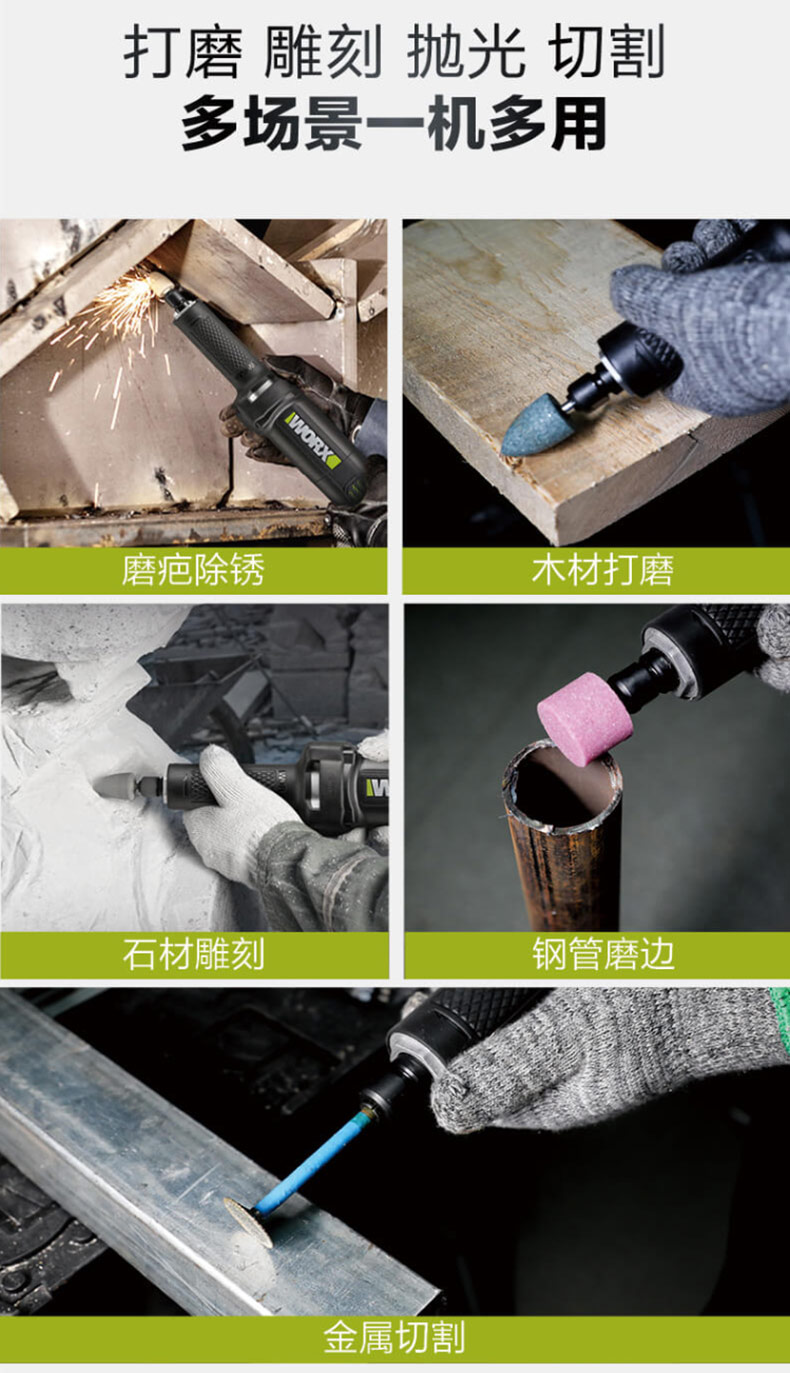 打磨 雕刻 抛光 切割
多场景一机多用

WORX

磨疤除锈

木材打磨

WORX

石材雕刻

钢管磨边

金属切割