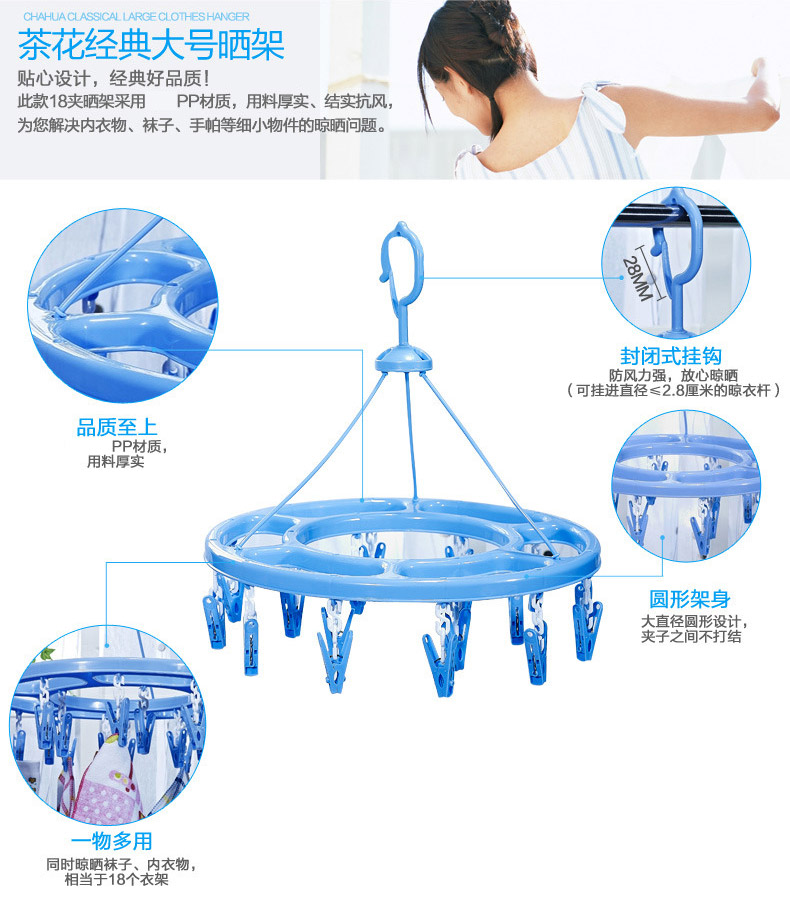 CHAHUA CLASSICAL LARGE CLOTHES HANGER

茶花经典大号晒架

贴心设计，经典好品质！
此款18夹晒架采用 PP材质，用料厚实、结实抗风，为您解决内衣物、袜子、手帕等细小物件的晾晒问题。

28MM

封闭式挂钩
防风力强，放心晾晒
（可挂进直径≤2.8厘米的晾衣杆）

品质至上
PP材质，
用料厚实

圆形架身
大直径圆形设计，
夹子之间不打结

一物多用
同时晾晒袜子、内衣物，
相当于18个衣架