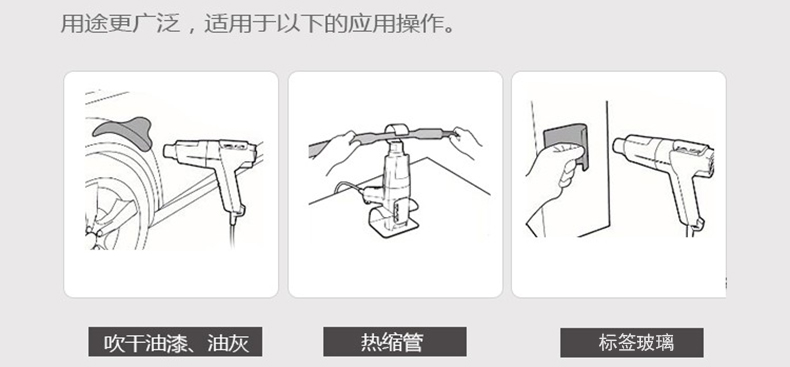 用途更广泛，适用于以下的应用操作。

吹干油漆、油灰

热缩管

标签玻璃