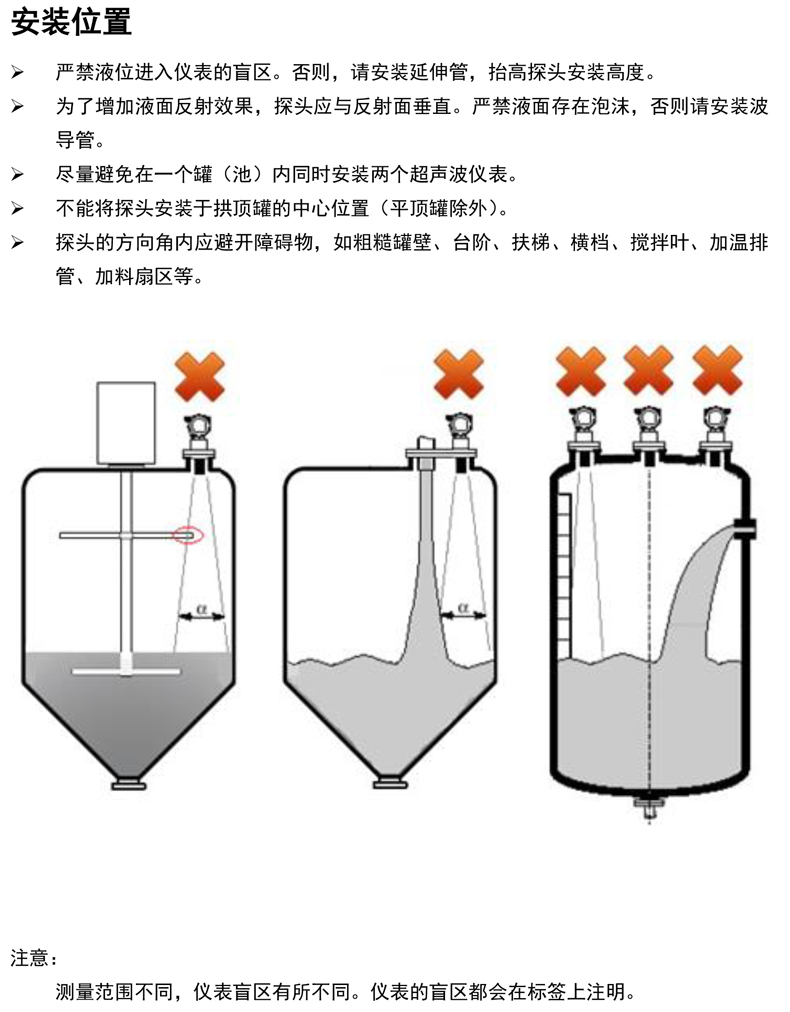 安装位置

➢ 严禁液位进入仪表的盲区。否则，请安装延伸管，抬高探头安装高度。

➢ 为了增加液面反射效果，探头应与反射面垂直。严禁液面存在泡沫，否则请安装波导管。

➢ 尽量避免在一个罐（池）内同时安装两个超声波仪表。

➢ 不能将探头安装于拱顶罐的中心位置（平顶罐除外）。

➢ 探头的方向角内应避开障碍物，如粗糙罐壁、台阶、扶梯、横档、搅拌叶、加温排管、加料扇区等。

$\alpha$

$\alpha$

注意：

测量范围不同，仪表盲区有所不同。仪表的盲区都会在标签上注明。