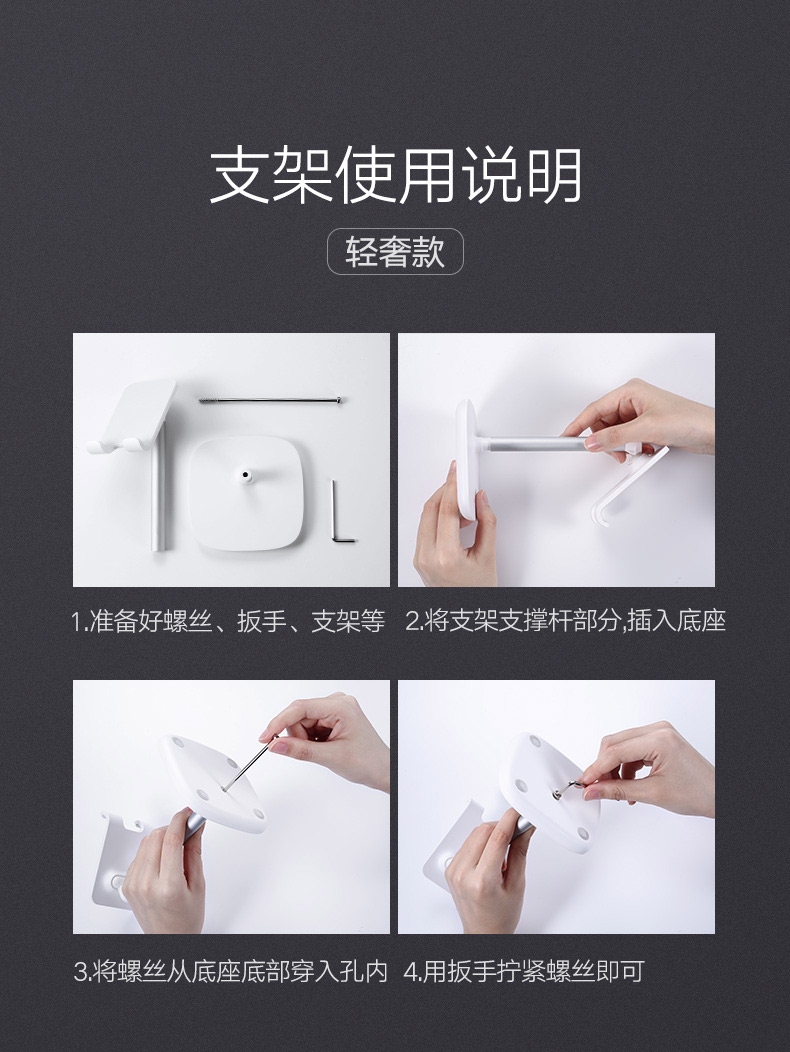 支架使用说明

轻奢款

1.准备好螺丝、扳手、支架等

2.将支架支撑杆部分,插入底座

3.将螺丝从底座底部穿入孔内

4.用扳手拧紧螺丝即可