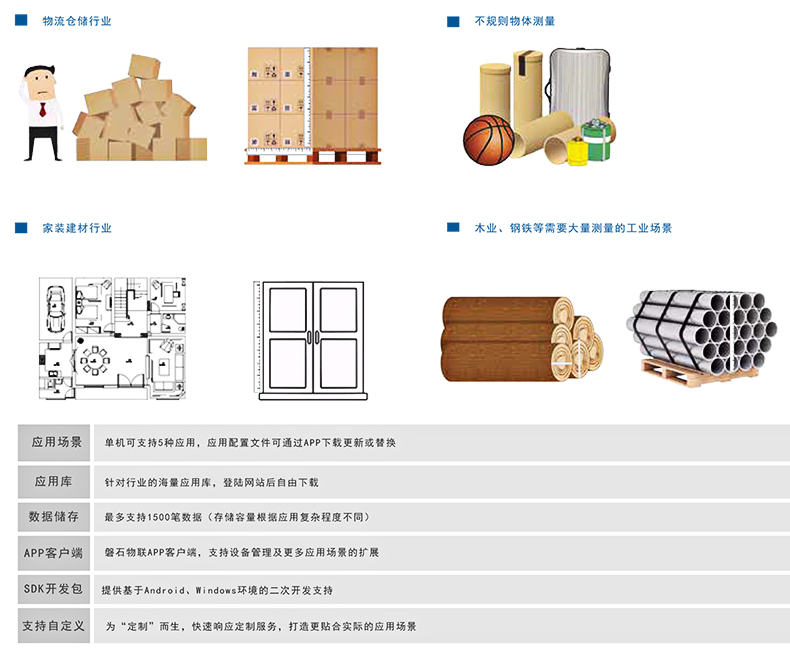 物流仓储行业

不规则物体测量

家装建材行业

木业、钢铁等需要大量测量的工业场景

| 应用场景 | 单机可支持5种应用，应用配置文件可通过APP下载更新或替换 |
|---|---|
| 应用库 | 针对行业的海量应用库，登陆网站后自由下载 |
| 数据储存 | 最多支持1500笔数据（存储容量根据应用复杂程度不同） |
| APP客户端 | 磐石物联APP客户端，支持设备管理及更多应用场景的扩展 |
| SDK开发包 | 提供基于Android、Windows环境的二次开发支持 |
| 支持自定义 | 为“定制”而生，快速响应定制服务，打造更贴合实际的应用场景 |