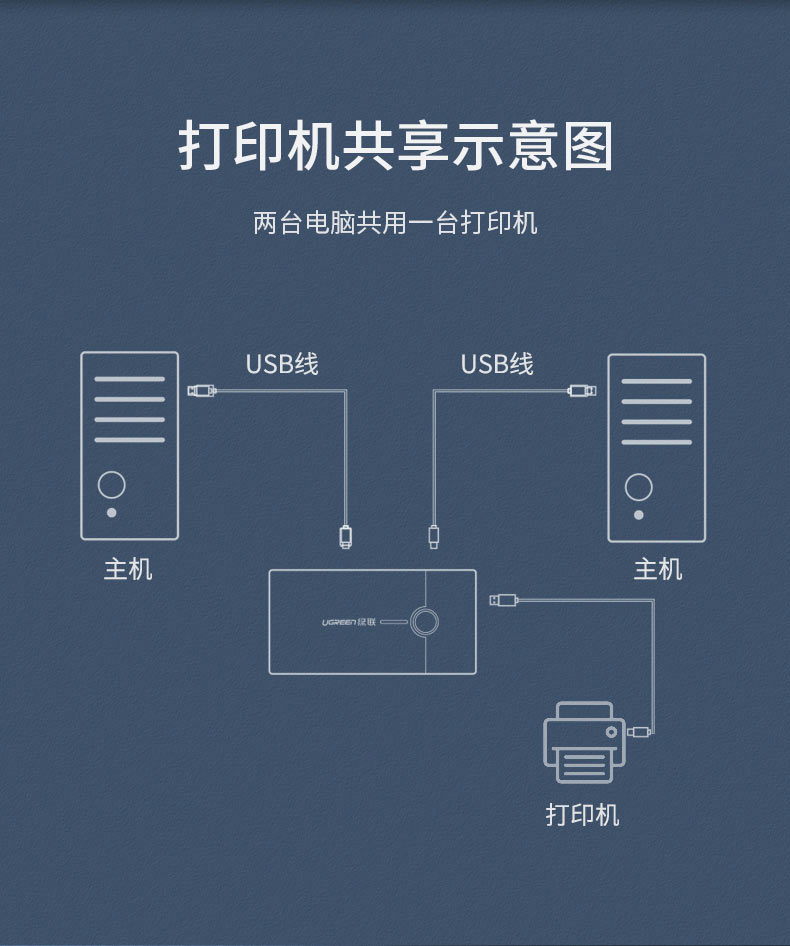 打印机共享示意图

两台电脑共用一台打印机

USB线

USB线

主机

主机

UGREEN 绿联

打印机