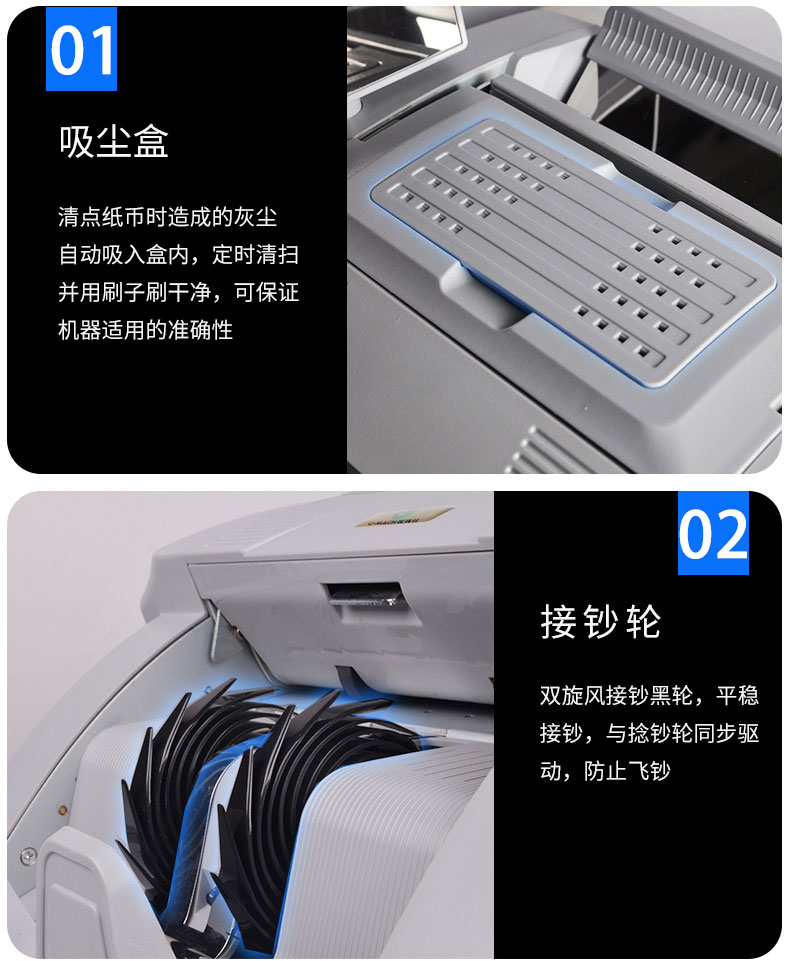 01

吸尘盒

清点纸币时造成的灰尘自动吸入盒内，定时清扫并用刷子刷干净，可保证机器适用的准确性

02

接钞轮

双旋风接钞黑轮，平稳接钞，与捻钞轮同步驱动，防止飞钞