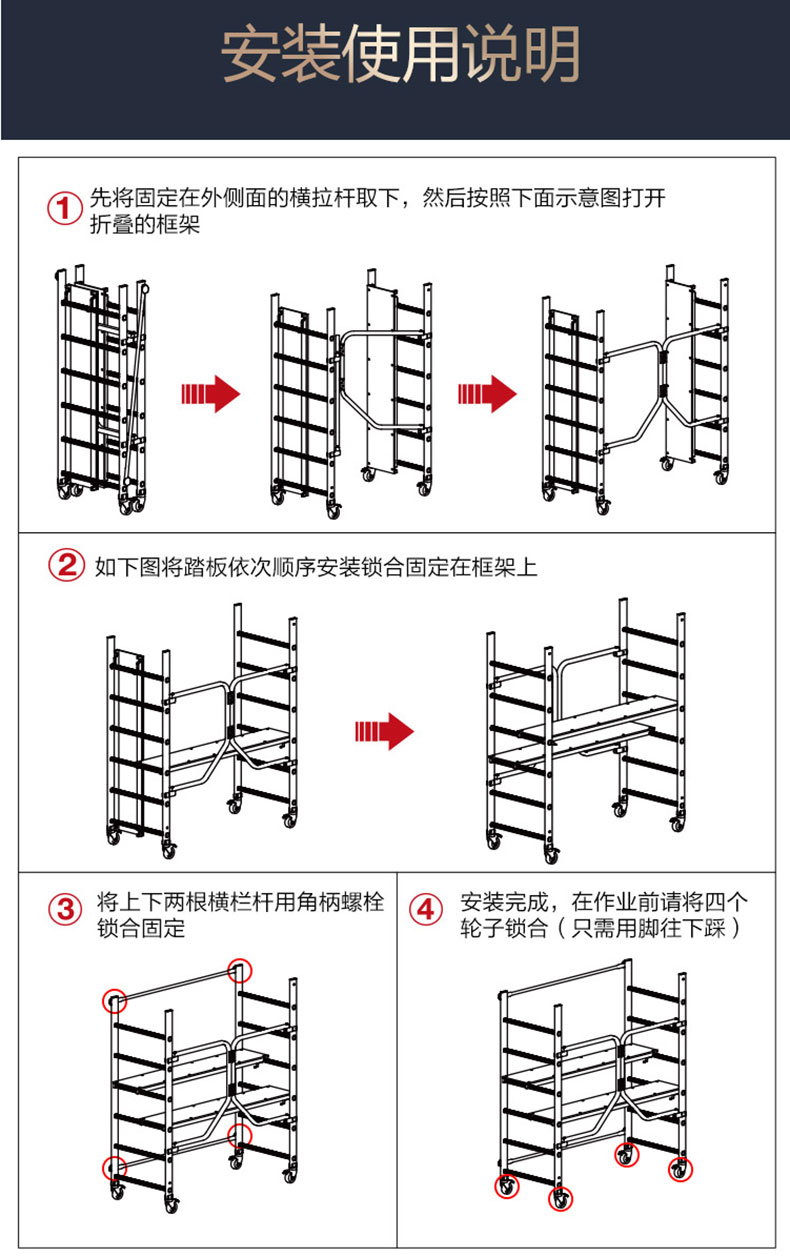 安装使用说明

1 先将固定在外侧面的横拉杆取下，然后按照下面示意图打开折叠的框架

2 如下图将踏板依次顺序安装锁合固定在框架上

3 将上下两根横栏杆用角柄螺栓锁合固定

4 安装完成，在作业前请将四个轮子锁合（只需用脚往下踩）