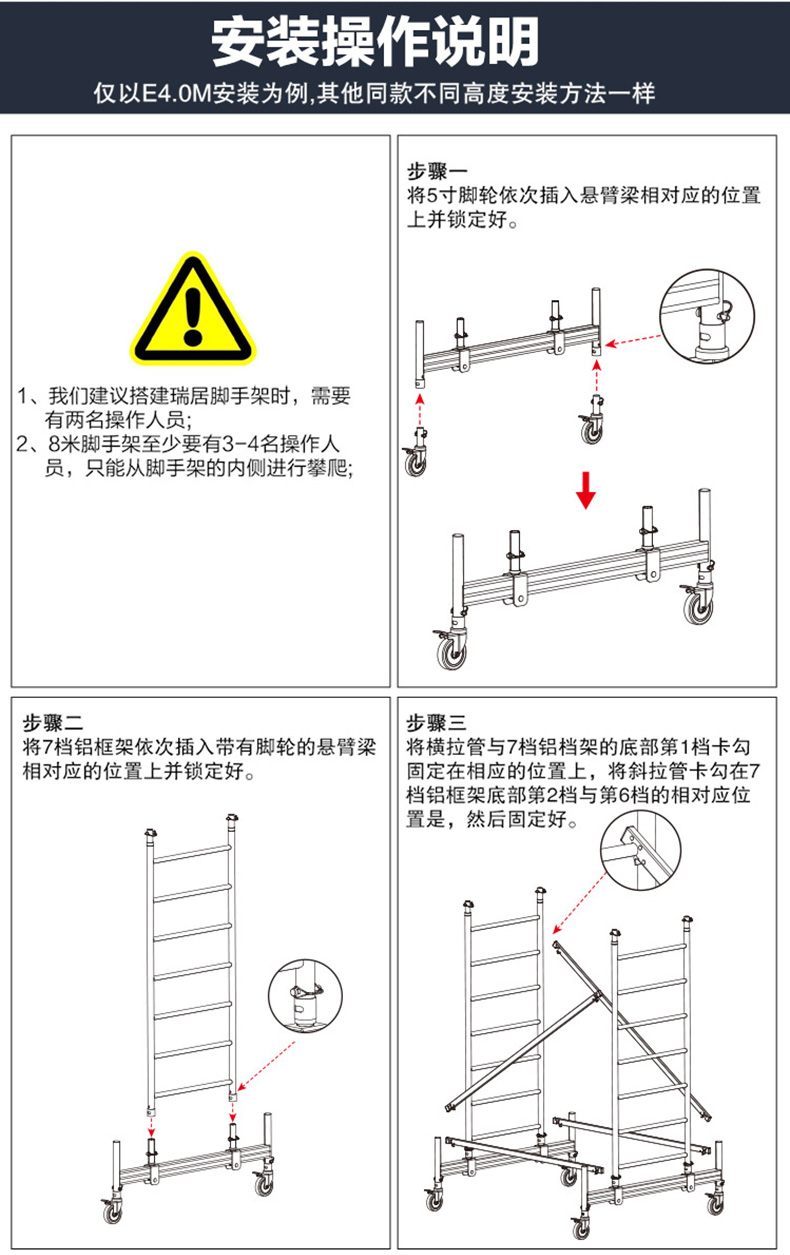 安装操作说明

仅以E4.0M安装为例,其他同款不同高度安装方法一样

1、我们建议搭建瑞居脚手架时，需要有两名操作人员;
2、8米脚手架至少要有3-4名操作人员，只能从脚手架的内侧进行攀爬;

步骤一
将5寸脚轮依次插入悬臂梁相对应的位置上并锁定好。

步骤二
将7档铝框架依次插入带有脚轮的悬臂梁相对应的位置上并锁定好。

步骤三
将横拉管与7档铝档架的底部第1档卡勾固定在相应的位置上，将斜拉管卡勾在7档铝框架底部第2档与第6档的相对应位置是，然后固定好。