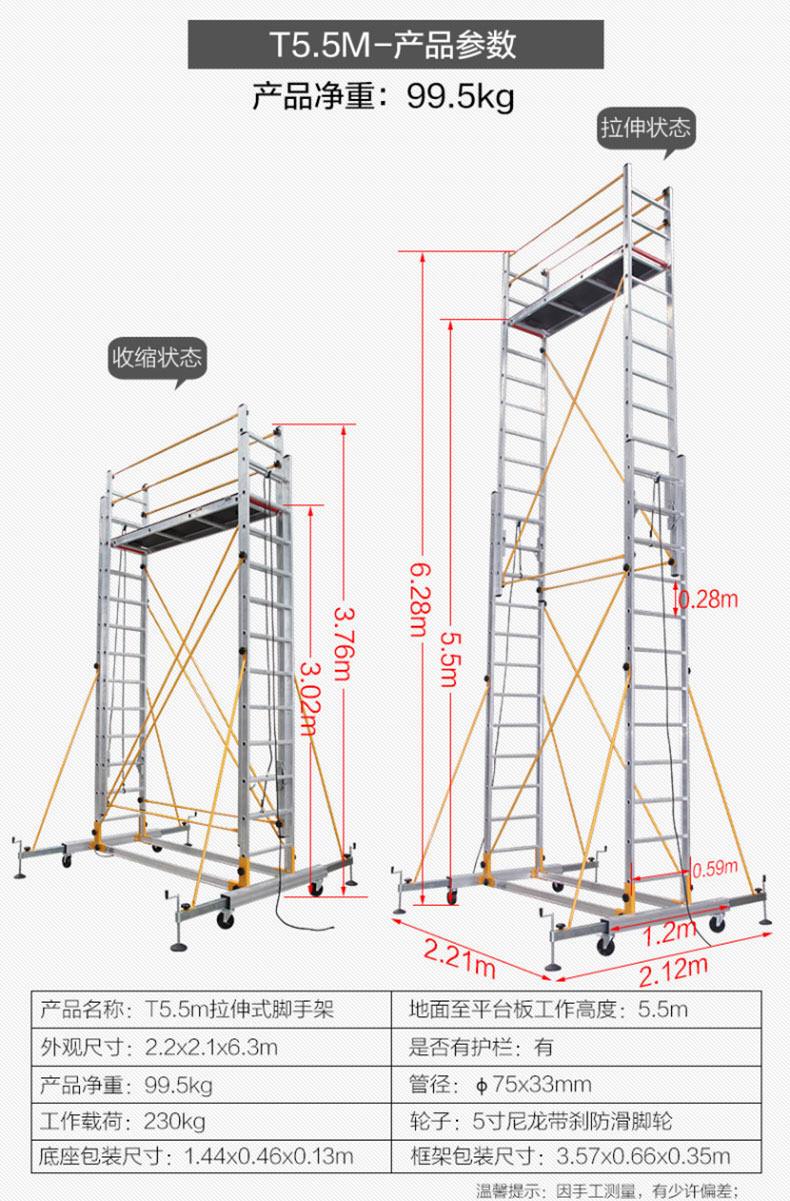 T5.5M-产品参数

产品净重：99.5kg

拉伸状态

收缩状态

3.76m

3.02m

6.28m

5.5m

0.28m

0.59m

1.2m

2.21m

2.12m

| 产品名称：T5.5m拉伸式脚手架 | 地面至平台板工作高度：5.5m |
|---|---|
| 外观尺寸：2.2x2.1x6.3m | 是否有护栏：有 |
| 产品净重：99.5kg | 管径：ϕ75x33mm |
| 工作载荷：230kg | 轮子：5寸尼龙带刹防滑脚轮 |
| 底座包装尺寸：1.44x0.46x0.13m | 框架包装尺寸：3.57x0.66x0.35m |

温馨提示：因手工测量，有少许偏差；