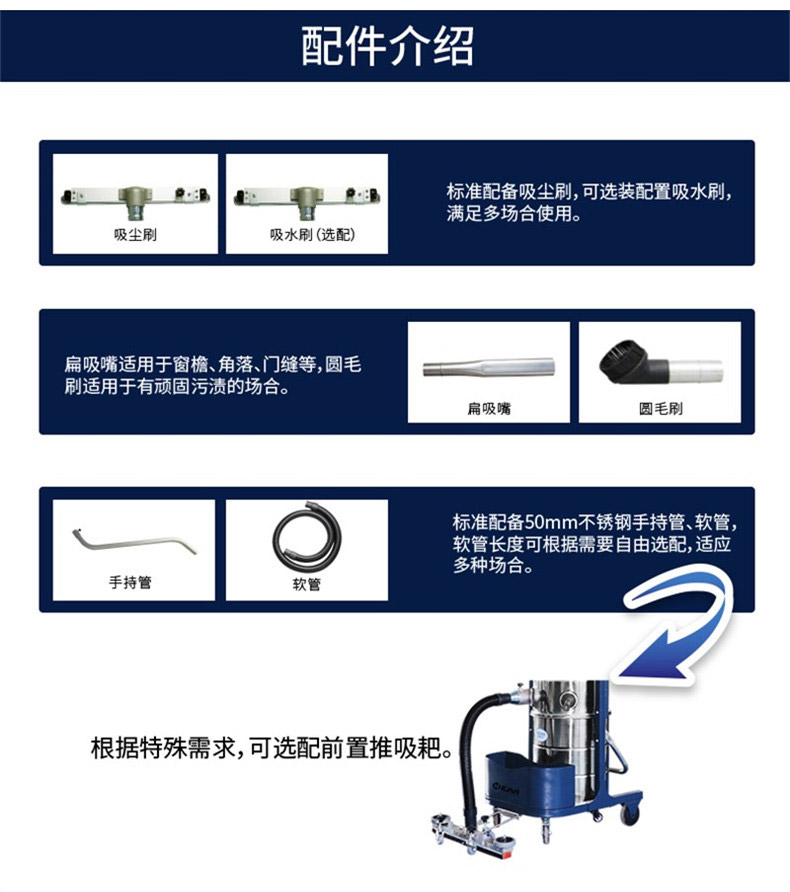 配件介绍

吸尘刷

吸水刷(选配)

标准配备吸尘刷，可选装配置吸水刷，满足多场合使用。

扁吸嘴适用于窗檐、角落、门缝等，圆毛刷适用于有顽固污渍的场合。

扁吸嘴

圆毛刷

手持管

软管

标准配备50mm不锈钢手持管、软管，软管长度可根据需要自由选配，适应多种场合。

根据特殊需求，可选配前置推吸耙。