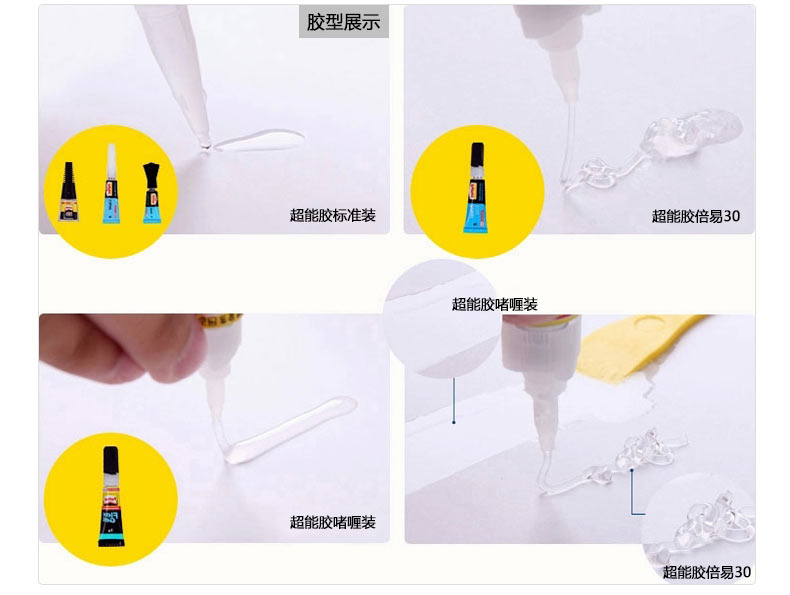 胶型展示

超能胶标准装

超能胶倍易30

超能胶啫喱装

超能胶啫喱装

超能胶倍易30