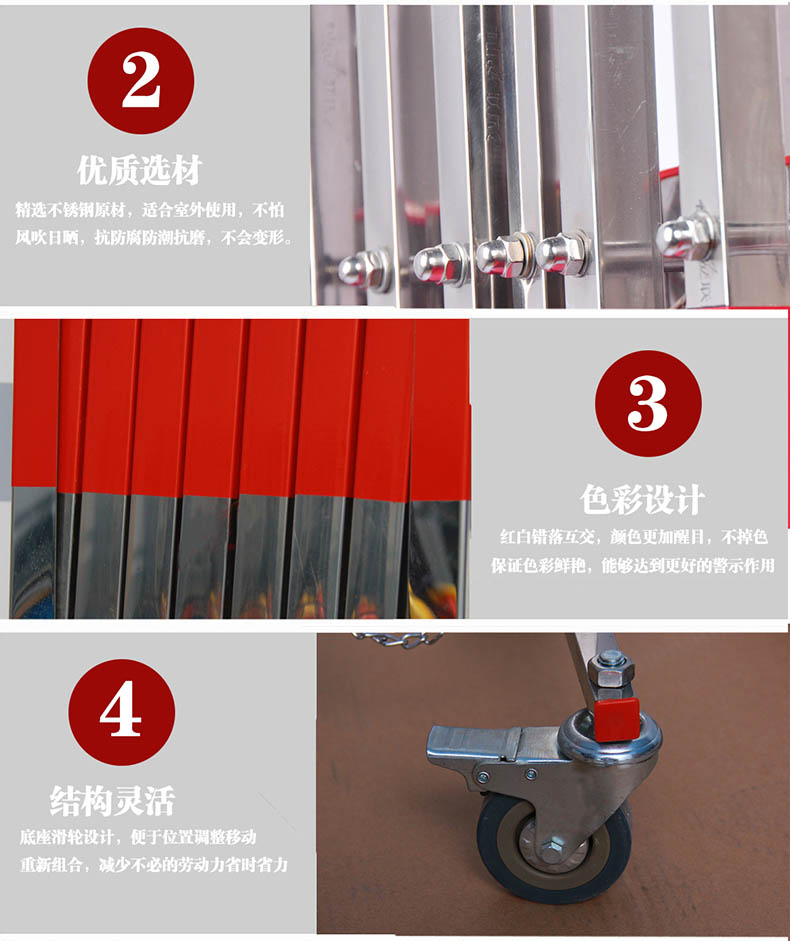 2

优质选材

精选不锈钢原材，适合室外使用，不怕风吹日晒，抗防腐防潮抗磨，不会变形。

3

色彩设计

红白错落互交，颜色更加醒目，不掉色保证色彩鲜艳，能够达到更好的警示作用

4

结构灵活

底座滑轮设计，便于位置调整移动重新组合，减少不必的劳动力省时省力