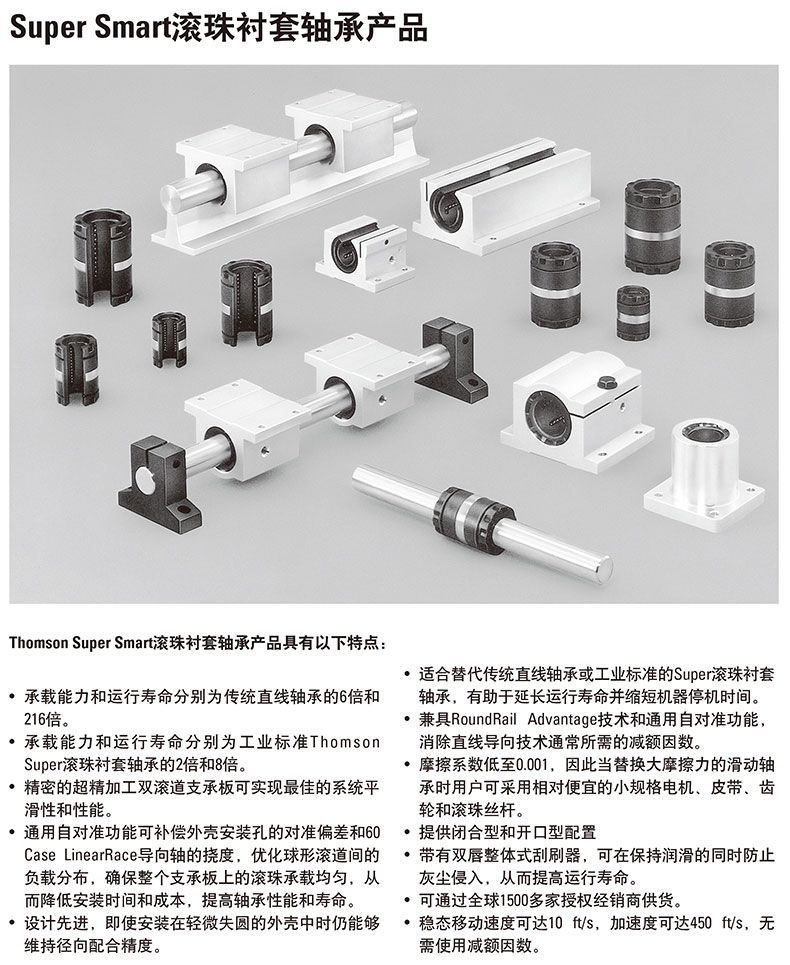 Super Smart滚珠衬套轴承产品

Thomson Super Smart滚珠衬套轴承产品具有以下特点：

• 承载能力和运行寿命分别为传统直线轴承的6倍和216倍。
• 承载能力和运行寿命分别为工业标准Thomson Super滚珠衬套轴承的2倍和8倍。
• 精密的超精加工双滚道支承板可实现最佳的系统平滑性和性能。
• 通用自对准功能可补偿外壳安装孔的对准偏差和60 Case LinearRace导向轴的挠度，优化球形滚道间的负载分布，确保整个支承板上的滚珠承载均匀，从而降低安装时间和成本，提高轴承性能和寿命。
• 设计先进，即使安装在轻微失圆的外壳中时仍能够维持径向配合精度。

• 适合替代传统直线轴承或工业标准的Super滚珠衬套轴承，有助于延长运行寿命并缩短机器停机时间。
• 兼具RoundRail Advantage技术和通用自对准功能，消除直线导向技术通常所需的减额因数。
• 摩擦系数低至0.001，因此当替换大摩擦力的滑动轴承时用户可采用相对便宜的小规格电机、皮带、齿轮和滚珠丝杆。
• 提供闭合型和开口型配置
• 带有双唇整体式刮刷器，可在保持润滑的同时防止灰尘侵入，从而提高运行寿命。
• 可通过全球1500多家授权经销商供货。
• 稳态移动速度可达10 ft/s，加速度可达450 ft/s，无需使用减额因数。