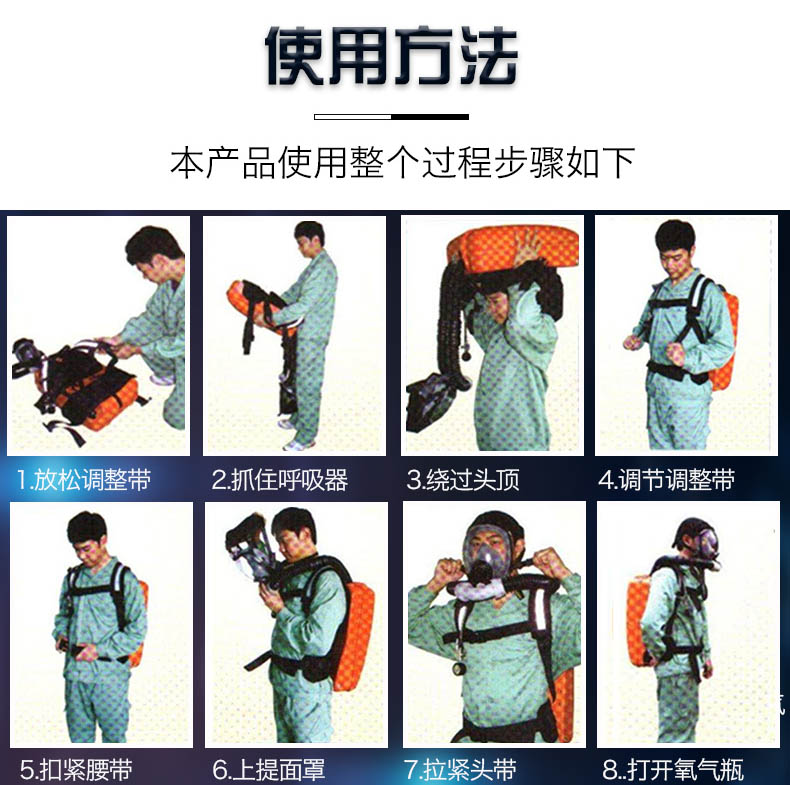 使用方法

本产品使用整个过程步骤如下

1.放松调整带

2.抓住呼吸器

3.绕过头顶

4.调节调整带

5.扣紧腰带

6.上提面罩

7.拉紧头带

8..打开氧气瓶