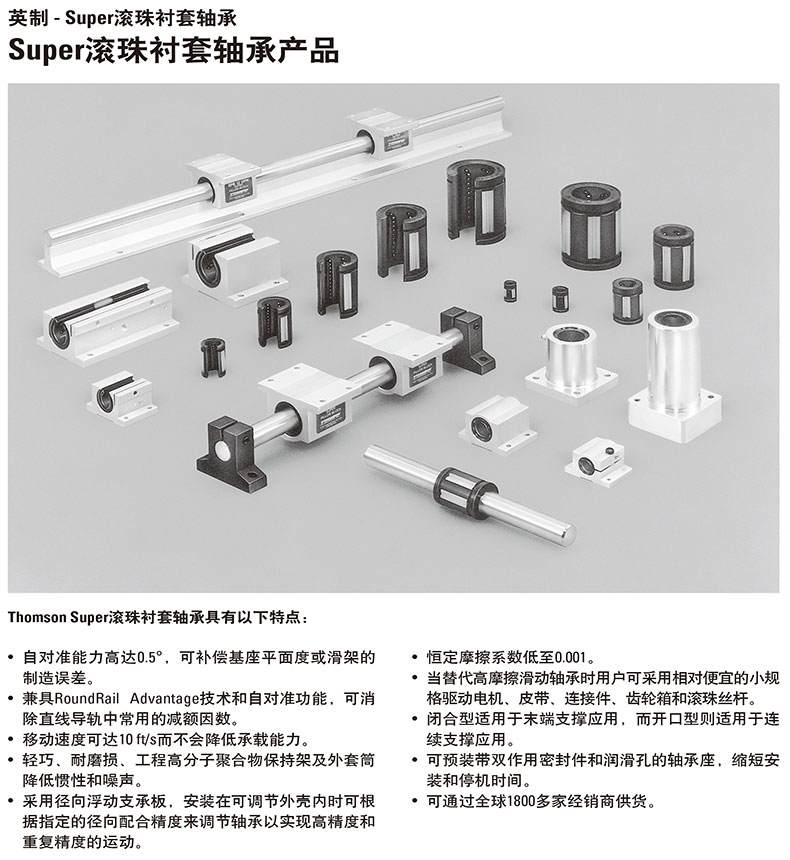 英制 - Super滚珠衬套轴承

Super滚珠衬套轴承产品

Thomson Super滚珠衬套轴承具有以下特点：

• 自对准能力高达0.5°，可补偿基座平面度或滑架的制造误差。
• 兼具RoundRail Advantage技术和自对准功能，可消除直线导轨中常用的减额因数。
• 移动速度可达10 ft/s而不会降低承载能力。
• 轻巧、耐磨损、工程高分子聚合物保持架及外套筒降低惯性和噪声。
• 采用径向浮动支承板，安装在可调节外壳内时可根据指定的径向配合精度来调节轴承以实现高精度和重复精度的运动。

• 恒定摩擦系数低至0.001。
• 当替代高摩擦滑动轴承时用户可采用相对便宜的小规格驱动电机、皮带、连接件、齿轮箱和滚珠丝杆。
• 闭合型适用于末端支撑应用，而开口型则适用于连续支撑应用。
• 可预装带双作用密封件和润滑孔的轴承座，缩短安装和停机时间。
• 可通过全球1800多家经销商供货。