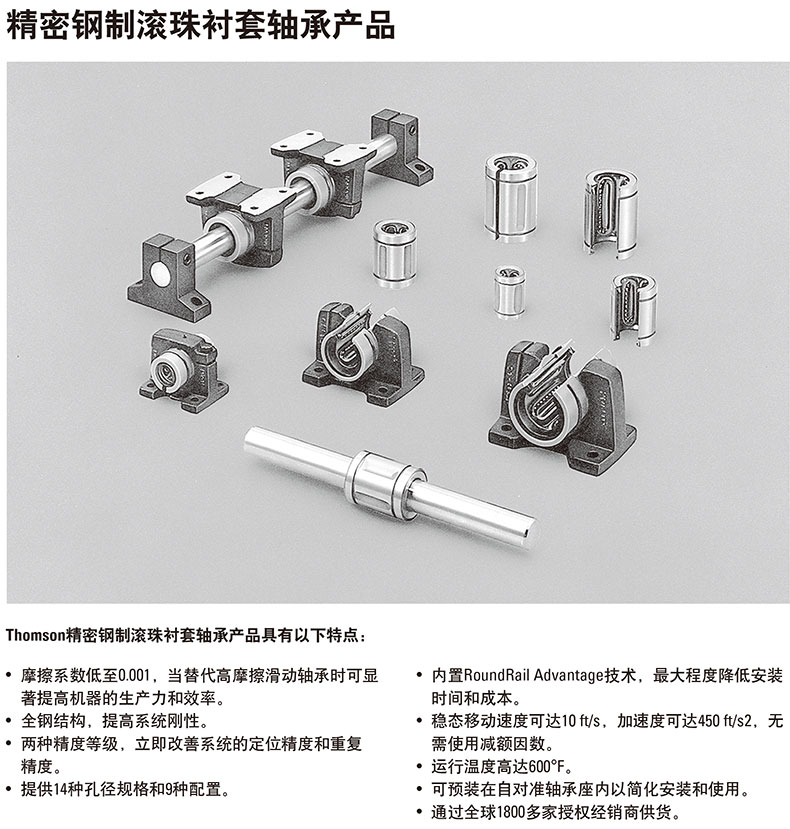 精密钢制滚珠衬套轴承产品

Thomson精密钢制滚珠衬套轴承产品具有以下特点：

• 摩擦系数低至0.001，当替代高摩擦滑动轴承时可显著提高机器的生产力和效率。
• 全钢结构，提高系统刚性。
• 两种精度等级，立即改善系统的定位精度和重复精度。
• 提供14种孔径规格和9种配置。

• 内置RoundRail Advantage技术，最大程度降低安装时间和成本。
• 稳态移动速度可达10 ft/s，加速度可达450 ft/s2，无需使用减额因数。
• 运行温度高达600°F。
• 可预装在自对准轴承座内以简化安装和使用。
• 通过全球1800多家授权经销商供货。