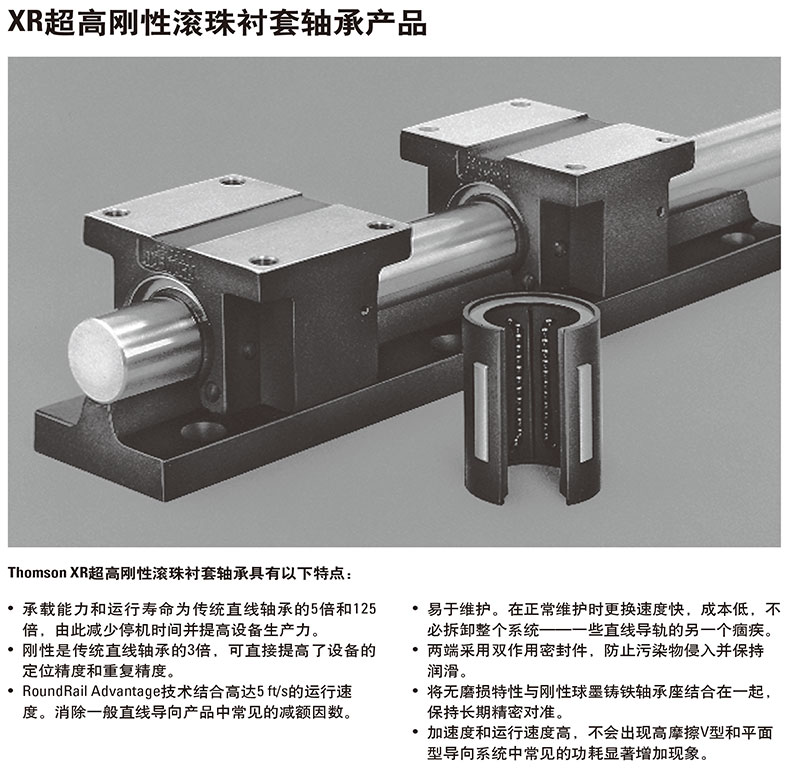 XR超高刚性滚珠衬套轴承产品

Thomson XR超高刚性滚珠衬套轴承具有以下特点：

• 承载能力和运行寿命为传统直线轴承的5倍和125倍，由此减少停机时间并提高设备生产力。
• 刚性是传统直线轴承的3倍，可直接提高了设备的定位精度和重复精度。
• RoundRail Advantage技术结合高达5 ft/s的运行速度。消除一般直线导向产品中常见的减额因数。

• 易于维护。在正常维护时更换速度快，成本低，不必拆卸整个系统——一些直线导轨的另一个痼疾。
• 两端采用双作用密封件，防止污染物侵入并保持润滑。
• 将无磨损特性与刚性球墨铸铁轴承座结合在一起，保持长期精密对准。
• 加速度和运行速度高，不会出现高摩擦V型和平面型导向系统中常见的功耗显著增加现象。