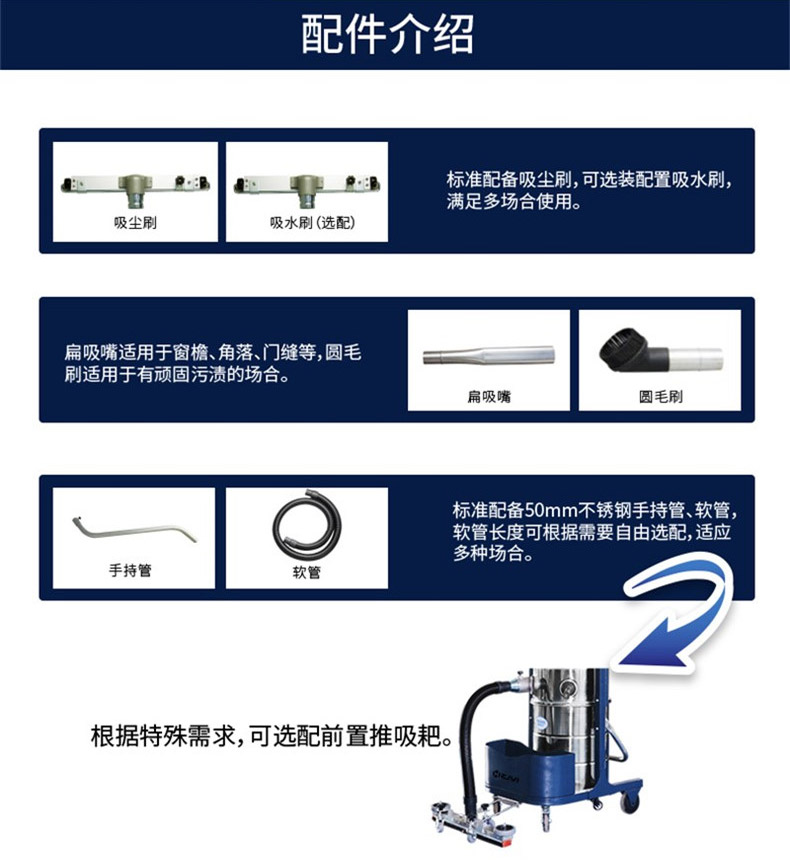 配件介绍

吸尘刷

吸水刷（选配）

标准配备吸尘刷，可选装配置吸水刷，满足多场合使用。

扁吸嘴适用于窗檐、角落、门缝等，圆毛刷适用于有顽固污渍的场合。

扁吸嘴

圆毛刷

手持管

软管

标准配备50mm不锈钢手持管、软管，软管长度可根据需要自由选配，适应多种场合。

根据特殊需求，可选配前置推吸耙。