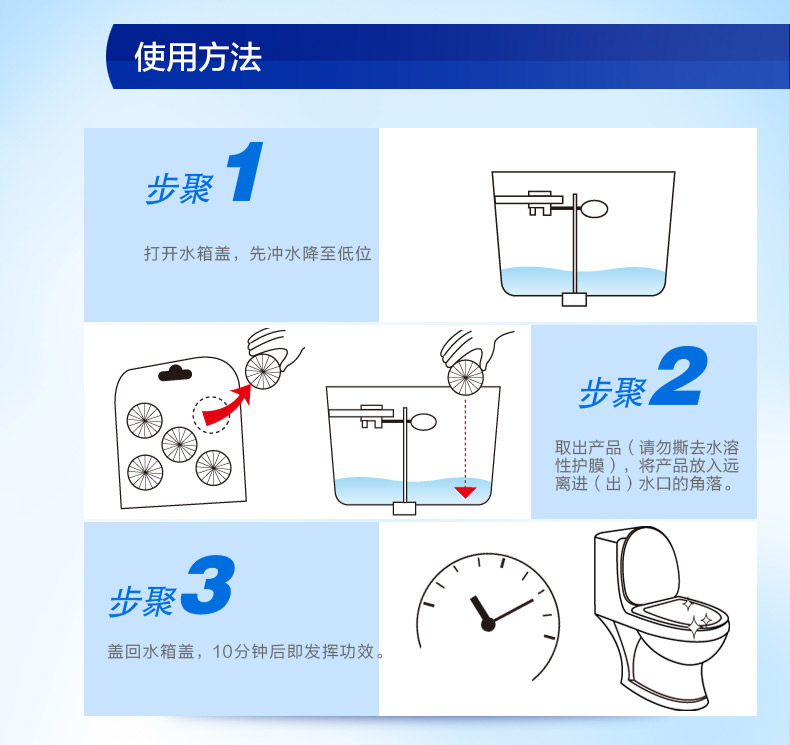 使用方法

步聚 1

打开水箱盖，先冲水降至低位

步聚 2

取出产品（请勿撕去水溶性护膜），将产品放入远离进（出）水口的角落。

步聚 3

盖回水箱盖，10分钟后即发挥功效。