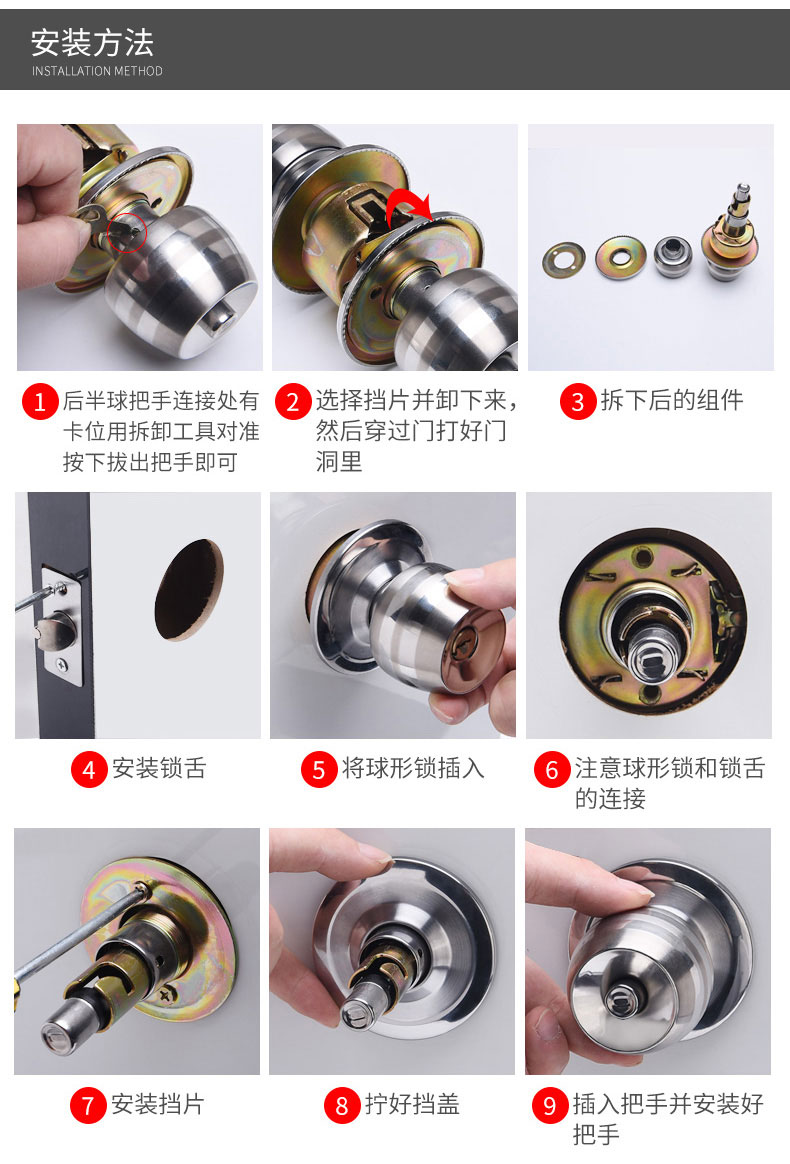 安装方法
INSTALLATION METHOD

1 后半球把手连接处有卡位用拆卸工具对准按下拔出把手即可

2 选择挡片并卸下来，然后穿过门打好门洞里

3 拆下后的组件

4 安装锁舌

5 将球形锁插入

6 注意球形锁和锁舌的连接

7 安装挡片

8 拧好挡盖

9 插入把手并安装好把手