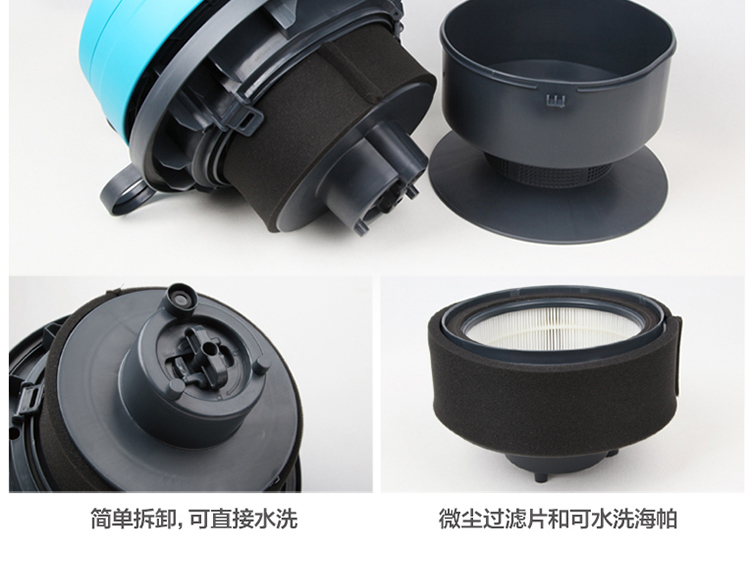 简单拆卸, 可直接水洗

微尘过滤片和可水洗海帕