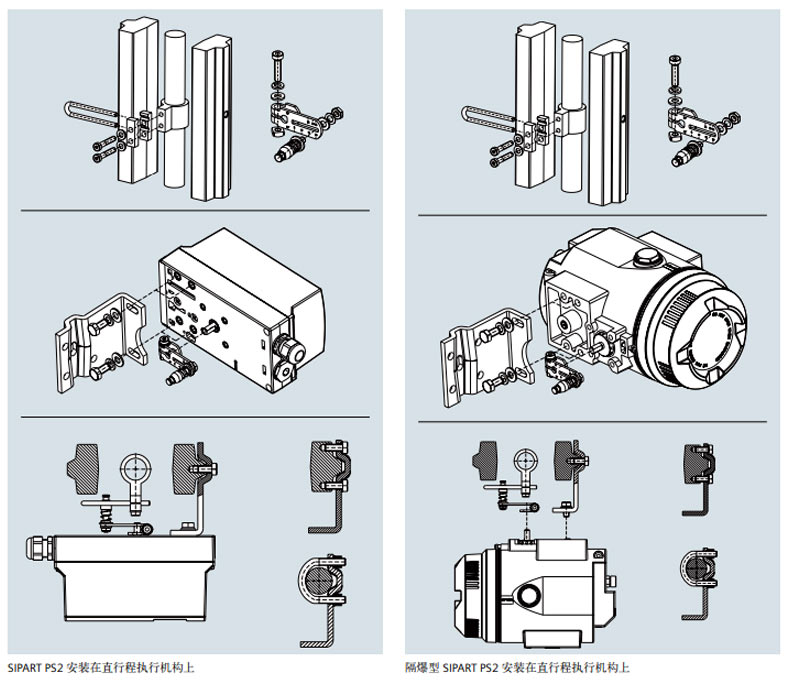 SIPART PS2 安装在直行程执行机构上

隔爆型 SIPART PS2 安装在直行程执行机构上