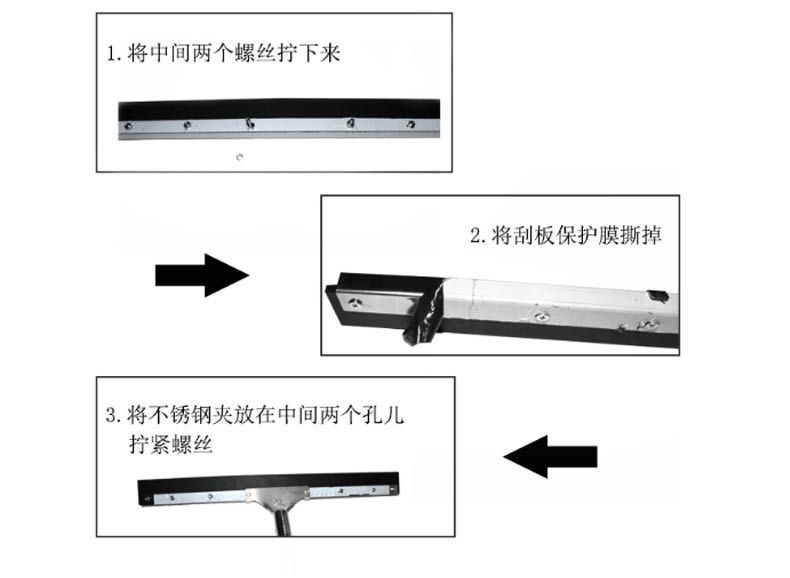 1. 将中间两个螺丝拧下来

2. 将刮板保护膜撕掉

3. 将不锈钢夹放在中间两个孔儿拧紧螺丝