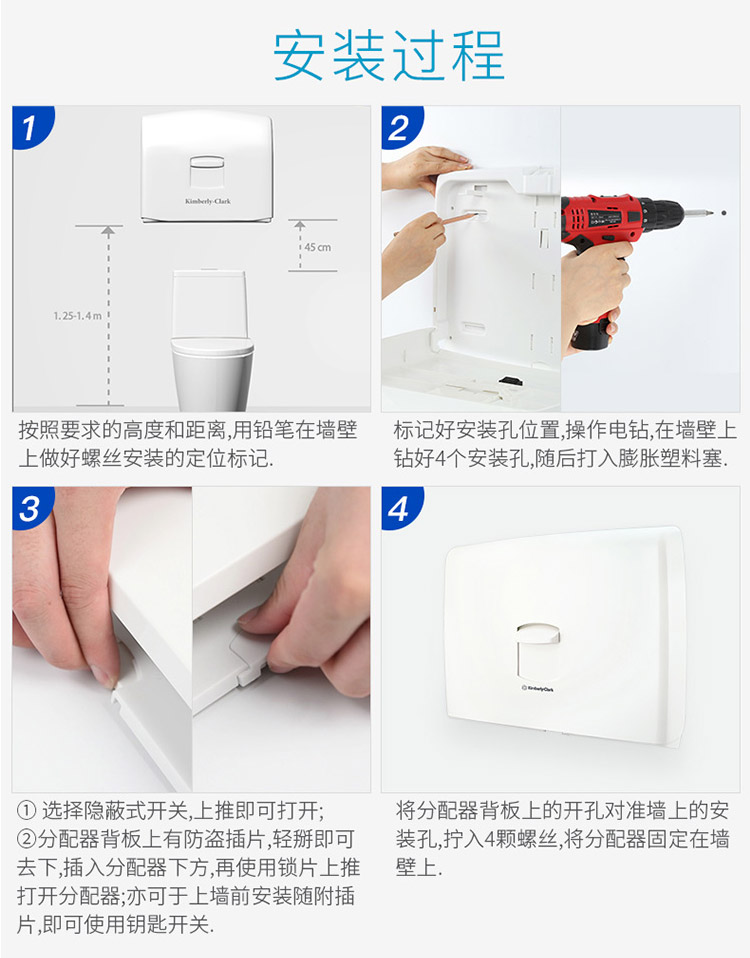 安装过程

1

Kimberly-Clark

45 cm

1.25-1.4 m

按照要求的高度和距离,用铅笔在墙壁上做好螺丝安装的定位标记.

2

标记好安装孔位置,操作电钻,在墙壁上钻好4个安装孔,随后打入膨胀塑料塞.

3

① 选择隐蔽式开关,上推即可打开;
②分配器背板上有防盗插片,轻掰即可去下,插入分配器下方,再使用锁片上推打开分配器;亦可于上墙前安装随附插片,即可使用钥匙开关.

4

Kimberly-Clark

将分配器背板上的开孔对准墙上的安装孔,拧入4颗螺丝,将分配器固定在墙壁上.