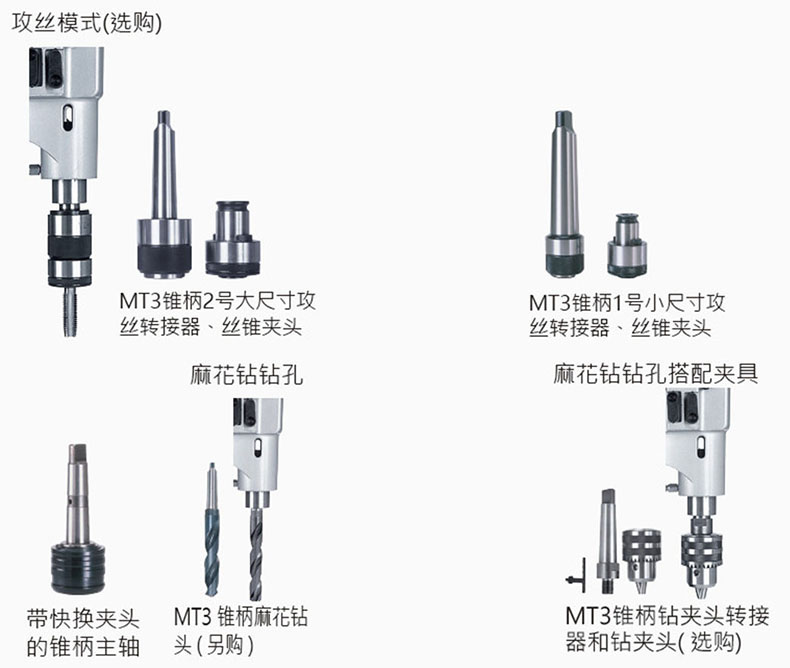 攻丝模式(选购)

MT3锥柄2号大尺寸攻丝转接器、丝锥夹头

MT3锥柄1号小尺寸攻丝转接器、丝锥夹头

麻花钻钻孔

麻花钻钻孔搭配夹具

带快换夹头的锥柄主轴

MT3 锥柄麻花钻头(另购)

MT3锥柄钻夹头转接器和钻夹头(选购)