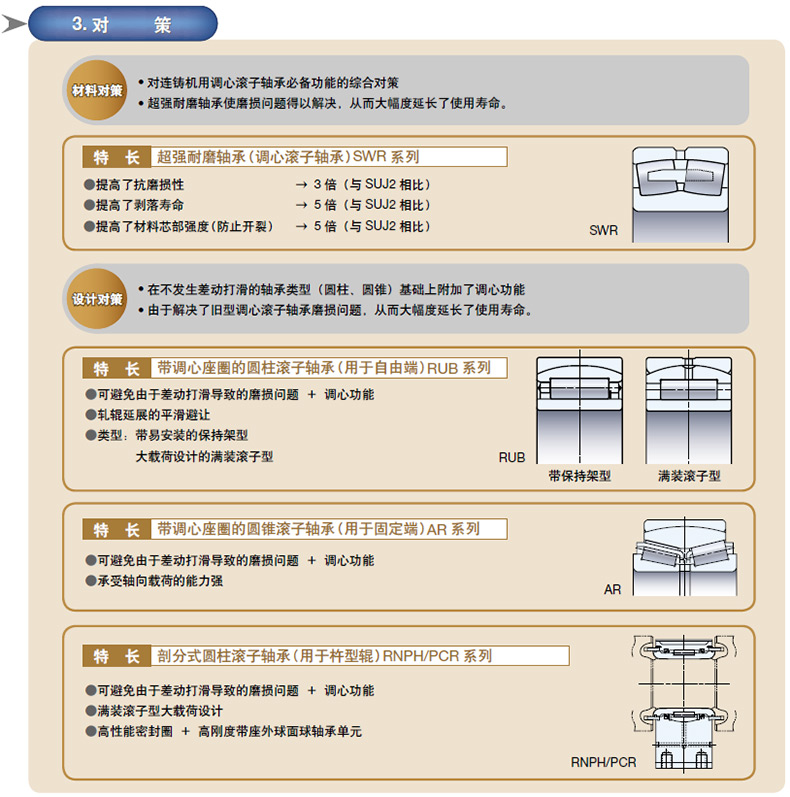 3. 对　　策

材料对策
• 对连铸机用调心滚子轴承必备功能的综合对策
• 超强耐磨轴承使磨损问题得以解决，从而大幅度延长了使用寿命。

特　长　超强耐磨轴承（调心滚子轴承）SWR 系列
●提高了抗磨损性　→ 3 倍（与 SUJ2 相比）
●提高了剥落寿命　→ 5 倍（与 SUJ2 相比）
●提高了材料芯部强度（防止开裂）　→ 5 倍（与 SUJ2 相比）

SWR

设计对策
• 在不发生差动打滑的轴承类型（圆柱、圆锥）基础上附加了调心功能
• 由于解决了旧型调心滚子轴承磨损问题，从而大幅度延长了使用寿命。

特　长　带调心座圈的圆柱滚子轴承（用于自由端）RUB 系列
●可避免由于差动打滑导致的磨损问题 ＋ 调心功能
●轧辊延展的平滑避让
●类型：带易安装的保持架型
大载荷设计的满装滚子型

RUB
带保持架型
满装滚子型

特　长　带调心座圈的圆锥滚子轴承（用于固定端）AR 系列
●可避免由于差动打滑导致的磨损问题 ＋ 调心功能
●承受轴向载荷的能力强

AR

特　长　剖分式圆柱滚子轴承（用于杵型辊）RNPH/PCR 系列
●可避免由于差动打滑导致的磨损问题 ＋ 调心功能
●满装滚子型大载荷设计
●高性能密封圈 ＋ 高刚度带座外球面球轴承单元

RNPH/PCR