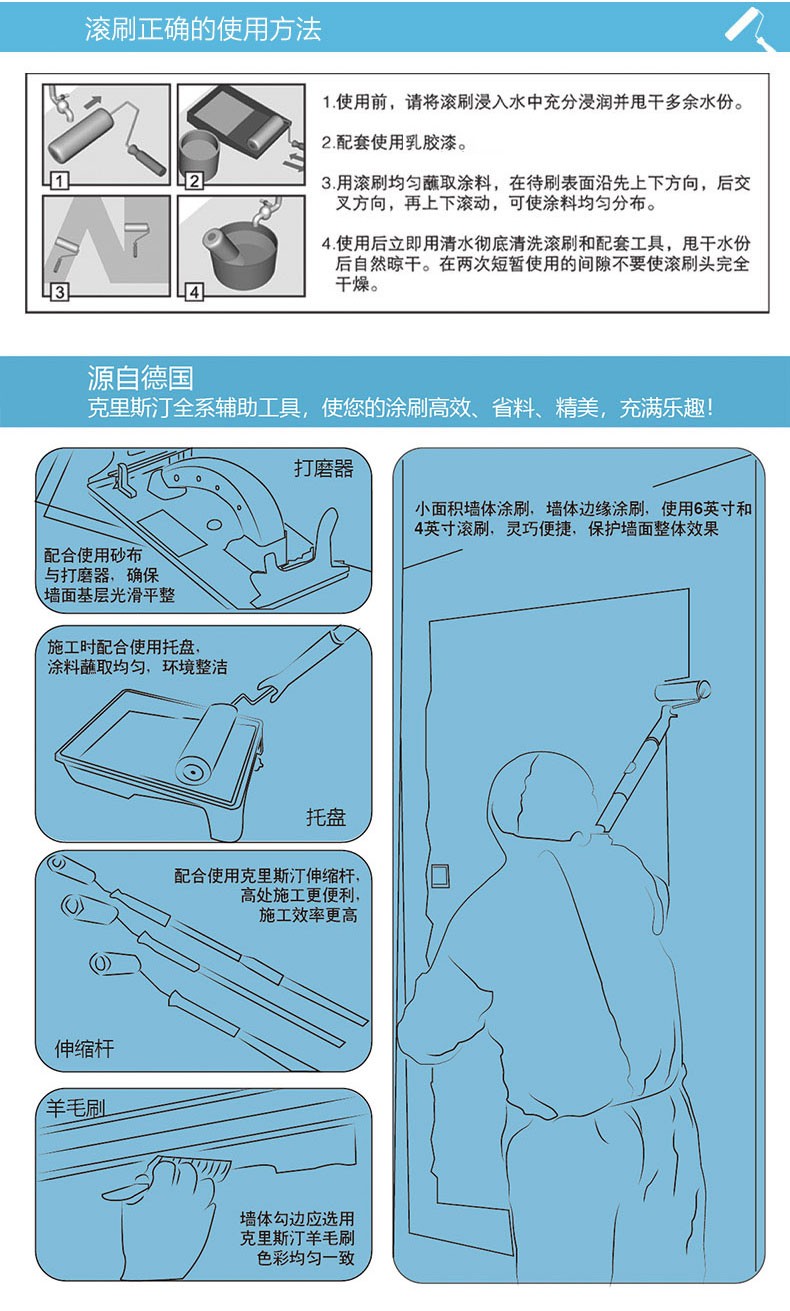 滚刷正确的使用方法

1
2
3
4

1.使用前，请将滚刷浸入水中充分浸润并甩干多余水份。

2.配套使用乳胶漆。

3.用滚刷均匀蘸取涂料，在待刷表面沿先上下方向，后交叉方向，再上下滚动，可使涂料均匀分布。

4.使用后立即用清水彻底清洗滚刷和配套工具，甩干水份后自然晾干。在两次短暂使用的间隙不要使滚刷头完全干燥。

源自德国
克里斯汀全系辅助工具，使您的涂刷高效、省料、精美，充满乐趣！

打磨器

配合使用砂布与打磨器，确保墙面基层光滑平整

施工时配合使用托盘，涂料蘸取均匀，环境整洁

托盘

配合使用克里斯汀伸缩杆，高处施工更便利，施工效率更高

伸缩杆

羊毛刷

墙体勾边应选用克里斯汀羊毛刷色彩均匀一致

小面积墙体涂刷，墙体边缘涂刷，使用6英寸和4英寸滚刷，灵巧便捷，保护墙面整体效果