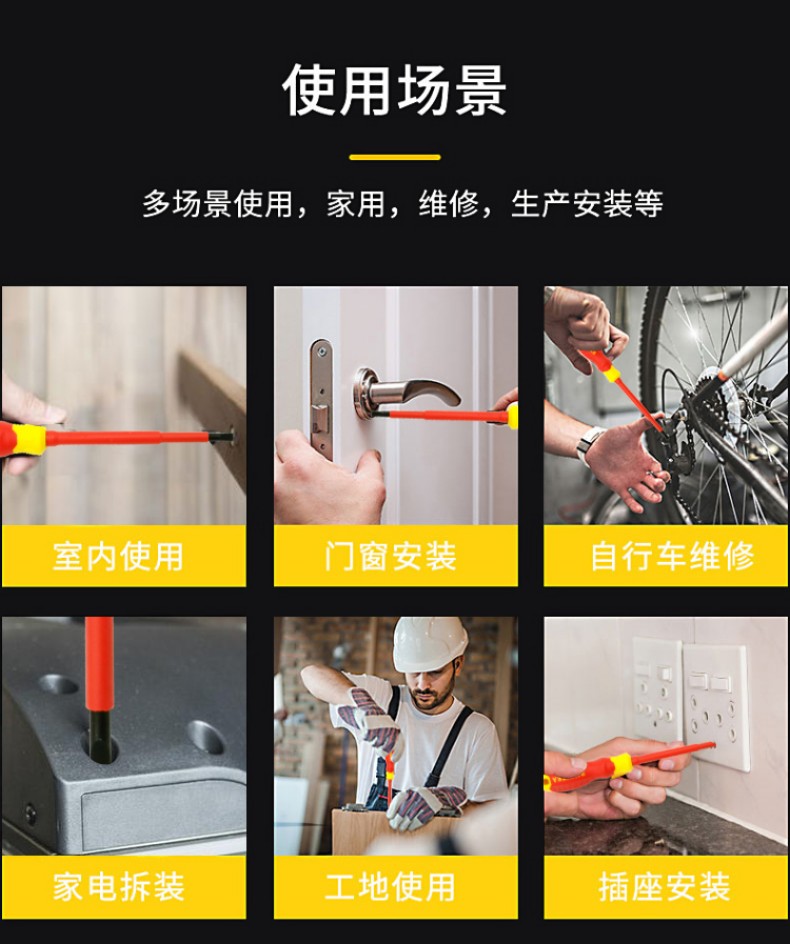 使用场景

多场景使用，家用，维修，生产安装等

室内使用

门窗安装

自行车维修

家电拆装

工地使用

插座安装