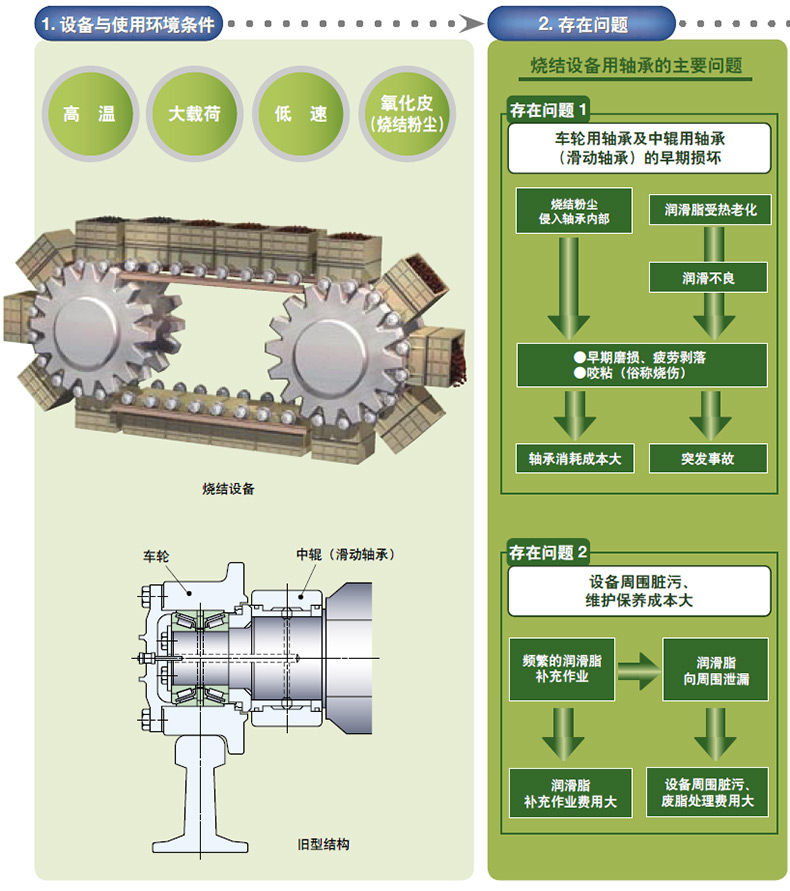 1. 设备与使用环境条件

高 温

大载荷

低 速

氧化皮（烧结粉尘）

烧结设备

车轮

中辊（滑动轴承）

旧型结构

2. 存在问题

烧结设备用轴承的主要问题

存在问题 1

车轮用轴承及中辊用轴承（滑动轴承）的早期损坏

烧结粉尘侵入轴承内部

润滑脂受热老化

润滑不良

●早期磨损、疲劳剥落
●咬粘（俗称烧伤）

轴承消耗成本大

突发事故

存在问题 2

设备周围脏污、维护保养成本大

频繁的润滑脂补充作业

润滑脂向周围泄漏

润滑脂补充作业费用大

设备周围脏污、废脂处理费用大