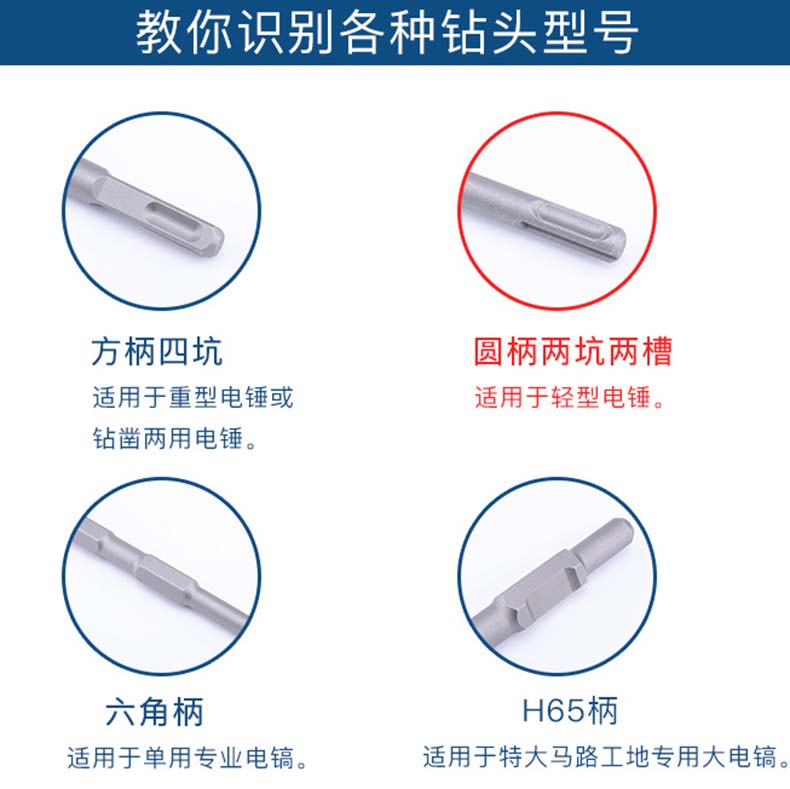 教你识别各种钻头型号

方柄四坑
适用于重型电锤或钻凿两用电锤。

圆柄两坑两槽
适用于轻型电锤。

六角柄
适用于单用专业电镐。

H65柄
适用于特大马路工地专用大电镐。