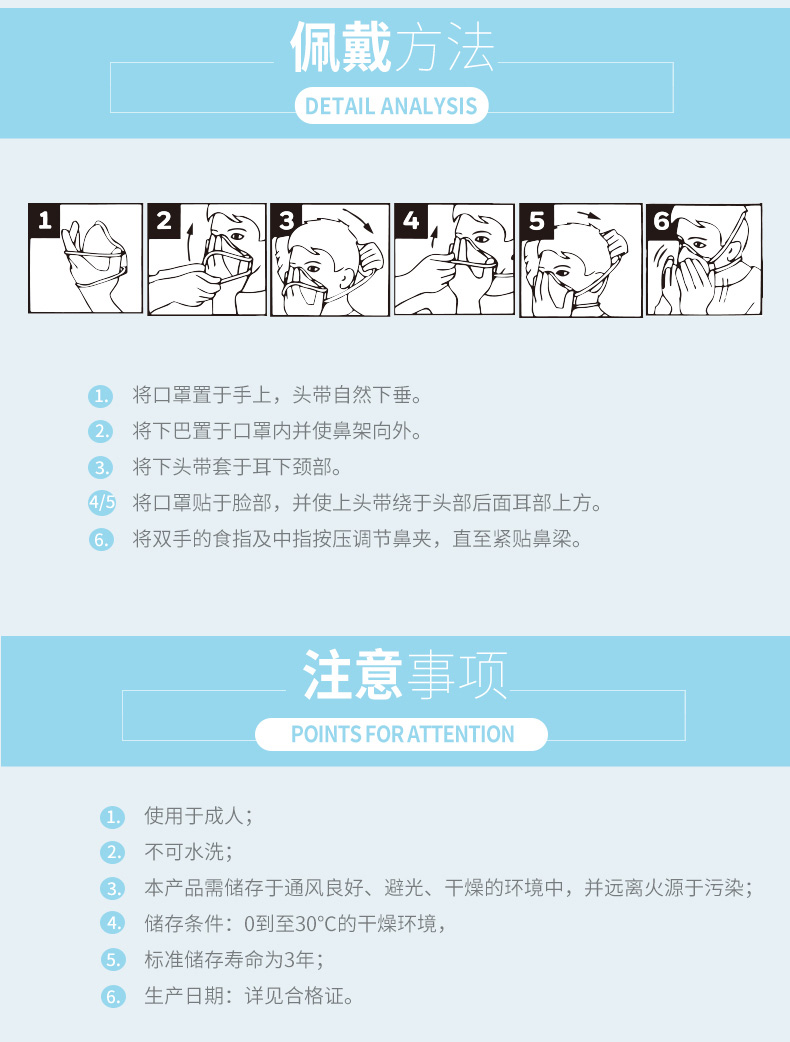 佩戴方法
DETAIL ANALYSIS

1 2 3 4 5 6

1. 将口罩置于手上，头带自然下垂。
2. 将下巴置于口罩内并使鼻架向外。
3. 将下头带套于耳下颈部。
4/5 将口罩贴于脸部，并使上头带绕于头部后面耳部上方。
6. 将双手的食指及中指按压调节鼻夹，直至紧贴鼻梁。

注意事项
POINTS FOR ATTENTION

1. 使用于成人；
2. 不可水洗；
3. 本产品需储存于通风良好、避光、干燥的环境中，并远离火源于污染；
4. 储存条件：0到至30°C的干燥环境，
5. 标准储存寿命为3年；
6. 生产日期：详见合格证。