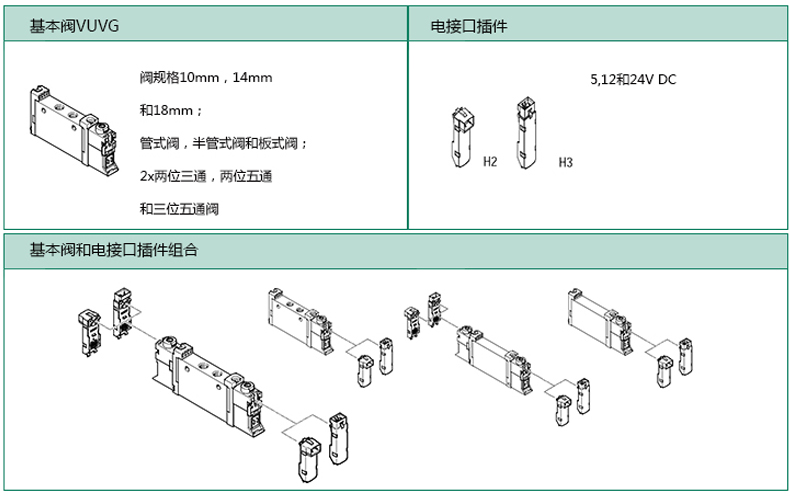 基本阀VUVG

阀规格10mm，14mm 和18mm；

管式阀，半管式阀和板式阀；

2x两位三通，两位五通 和三位五通阀

电接口插件

5,12和24V DC

H2

H3

基本阀和电接口插件组合