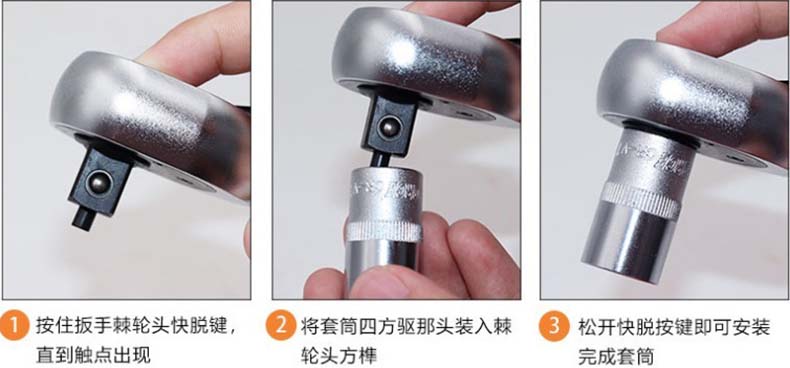 1 按住扳手棘轮头快脱键，直到触点出现

2 将套筒四方驱那头装入棘轮头方榫

3 松开快脱按键即可安装完成套筒