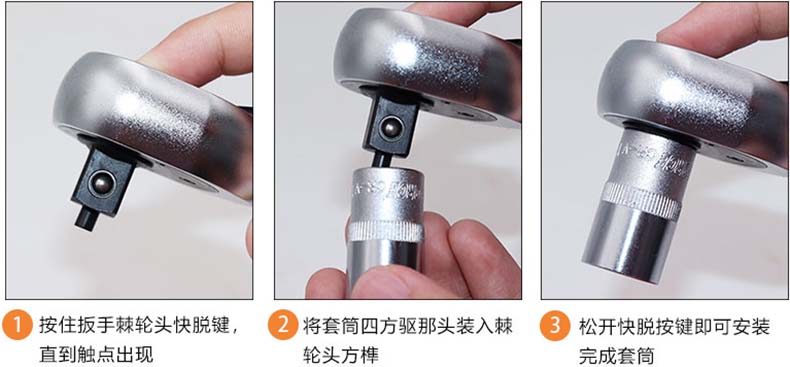 1 按住扳手棘轮头快脱键，直到触点出现

2 将套筒四方驱那头装入棘轮头方榫

3 松开快脱按键即可安装完成套筒