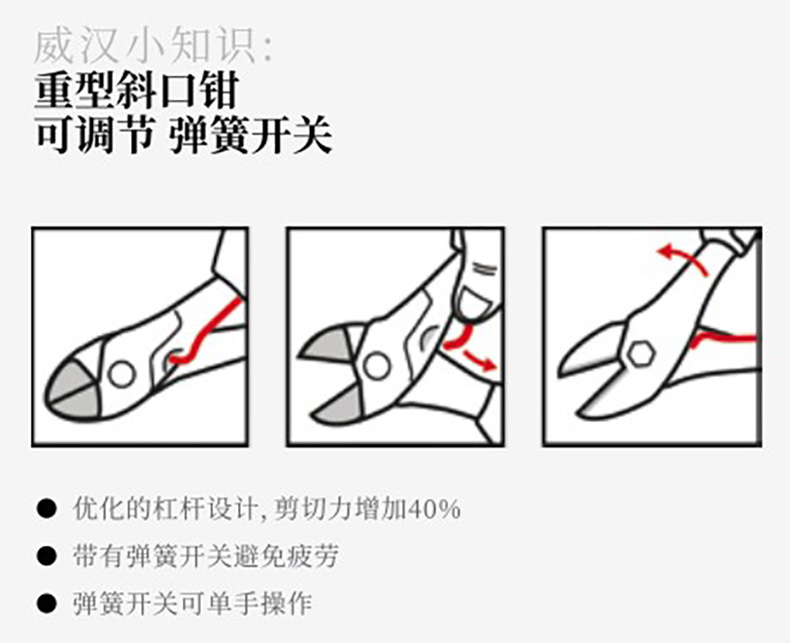 威汉小知识:
重型斜口钳
可调节 弹簧开关

● 优化的杠杆设计, 剪切力增加40%
● 带有弹簧开关避免疲劳
● 弹簧开关可单手操作