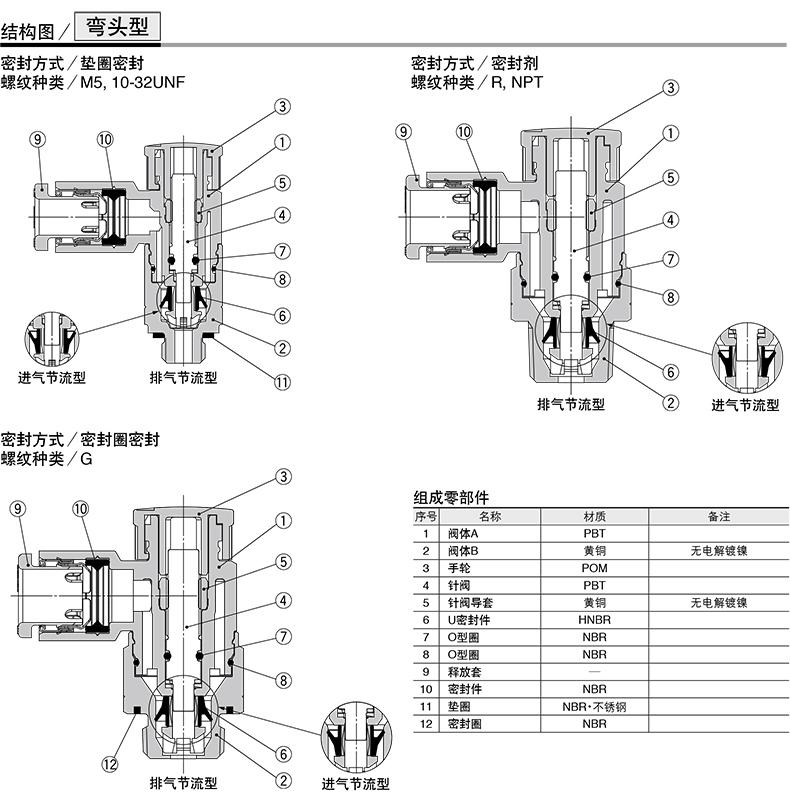 结构图／弯头型

密封方式／垫圈密封
螺纹种类／M5, 10-32UNF

⑨ ⑩ ③ ① ⑤ ④ ⑦ ⑧ ⑥ ② ⑪

进气节流型 排气节流型

密封方式／密封剂
螺纹种类／R, NPT

⑨ ⑩ ③ ① ⑤ ④ ⑦ ⑧ ⑥ ②

排气节流型 进气节流型

密封方式／密封圈密封
螺纹种类／G

⑨ ⑩ ③ ① ⑤ ④ ⑦ ⑧ ⑫ ⑥ ②

排气节流型 进气节流型

组成零部件

| 序号 | 名称 | 材质 | 备注 |
|---|---|---|---|
| 1 | 阀体A | PBT | |
| 2 | 阀体B | 黄铜 | 无电解镀镍 |
| 3 | 手轮 | POM | |
| 4 | 针阀 | PBT | |
| 5 | 针阀导套 | 黄铜 | 无电解镀镍 |
| 6 | U密封件 | HNBR | |
| 7 | O型圈 | NBR | |
| 8 | O型圈 | NBR | |
| 9 | 释放套 | — | |
| 10 | 密封件 | NBR | |
| 11 | 垫圈 | NBR·不锈钢 | |
| 12 | 密封圈 | NBR | |