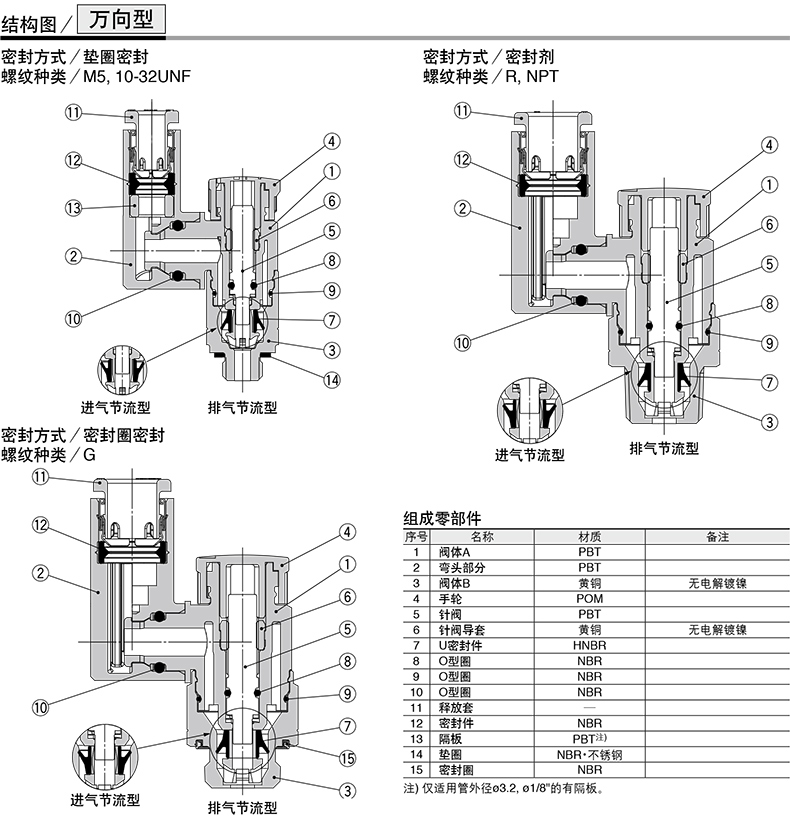 结构图／万向型

密封方式／垫圈密封
螺纹种类／M5, 10-32UNF

⑪ ⑫ ⑬ ② ⑩ ④ ① ⑥ ⑤ ⑧ ⑨ ⑦ ③ ⑭

进气节流型 排气节流型

密封方式／密封剂
螺纹种类／R, NPT

⑪ ⑫ ② ⑩ ④ ① ⑥ ⑤ ⑧ ⑨ ⑦ ③

进气节流型 排气节流型

密封方式／密封圈密封
螺纹种类／G

⑪ ⑫ ② ⑩ ④ ① ⑥ ⑤ ⑧ ⑨ ⑦ ⑮ ③

进气节流型 排气节流型

组成零部件

| 序号 | 名称 | 材质 | 备注 |
|---|---|---|---|
| 1 | 阀体A | PBT | |
| 2 | 弯头部分 | PBT | |
| 3 | 阀体B | 黄铜 | 无电解镀镍 |
| 4 | 手轮 | POM | |
| 5 | 针阀 | PBT | |
| 6 | 针阀导套 | 黄铜 | 无电解镀镍 |
| 7 | U密封件 | HNBR | |
| 8 | O型圈 | NBR | |
| 9 | O型圈 | NBR | |
| 10 | O型圈 | NBR | |
| 11 | 释放套 | — | |
| 12 | 密封件 | NBR | |
| 13 | 隔板 | PBT注) | |
| 14 | 垫圈 | NBR·不锈钢 | |
| 15 | 密封圈 | NBR | |

注) 仅适用管外径ø3.2, ø1/8"的有隔板。