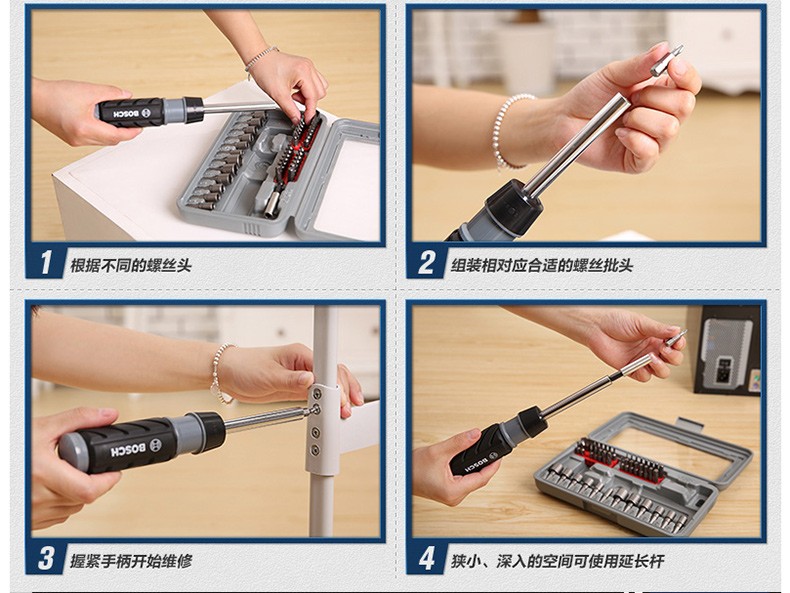 BOSCH

1 根据不同的螺丝头

2 组装相对应合适的螺丝批头

BOSCH

3 握紧手柄开始维修

BOSCH

4 狭小、深入的空间可使用延长杆