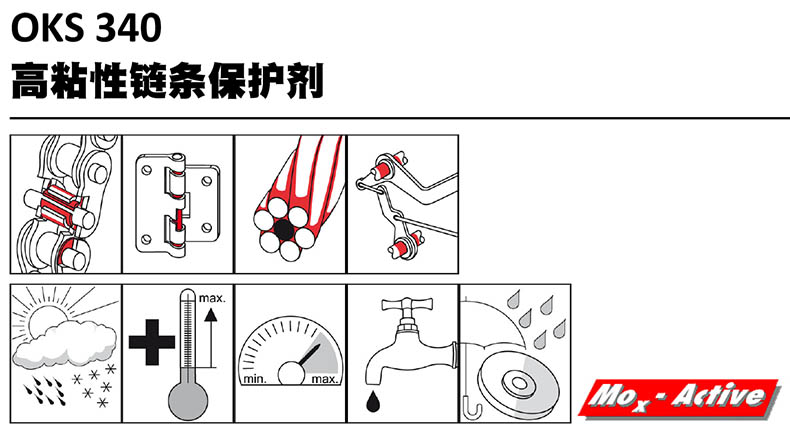 OKS 340
高粘性链条保护剂

max.

min. max.

$Mo_x$ - Active