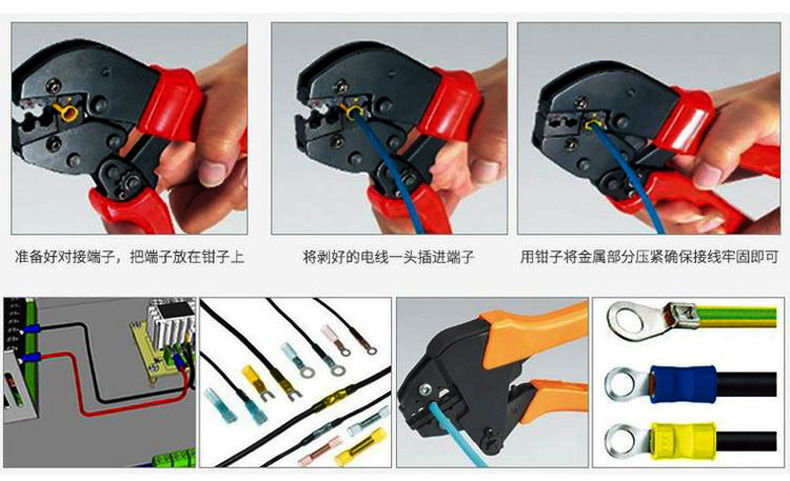 准备好对接端子，把端子放在钳子上

将剥好的电线一头插进端子

用钳子将金属部分压紧确保接线牢固即可